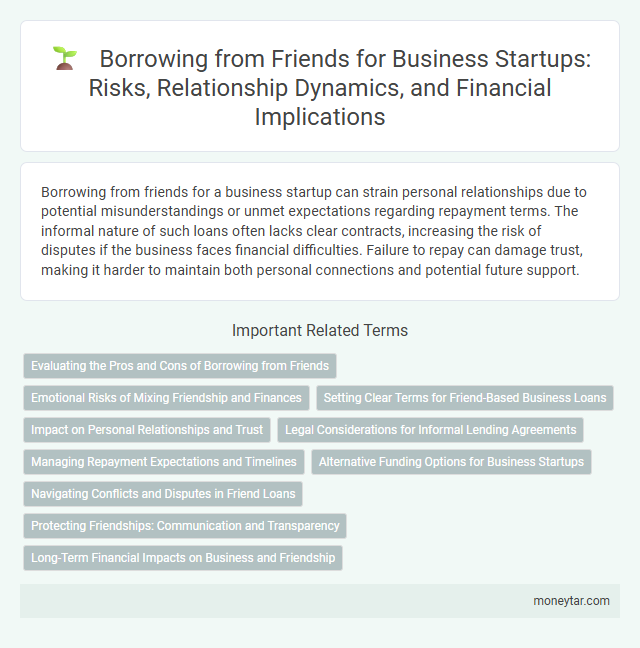 Borrowing from Friends for Business Startups: Risks, Relationship Dynamics, and Financial Implications

Borrowing from friends for a business startup can strain personal relationships due to potential misunderstandings or unmet expectations regarding repayment terms. The informal nature of such loans often lacks clear contracts, increasing the risk of disputes if the business faces financial difficulties. Failure to repay can damage trust, making it harder to maintain both personal connections and potential future support.

Important Related Terms

Evaluating the Pros and Cons of Borrowing from Friends

Emotional Risks of Mixing Friendship and Finances

Setting Clear Terms for Friend-Based Business Loans

Impact on Personal Relationships and Trust

Legal Considerations for Informal Lending Agreements

Managing Repayment Expectations and Timelines

Alternative Funding Options for Business Startups

Navigating Conflicts and Disputes in Friend Loans

Protecting Friendships: Communication and Transparency

Long-Term Financial Impacts on Business and Friendship

moneytar.com