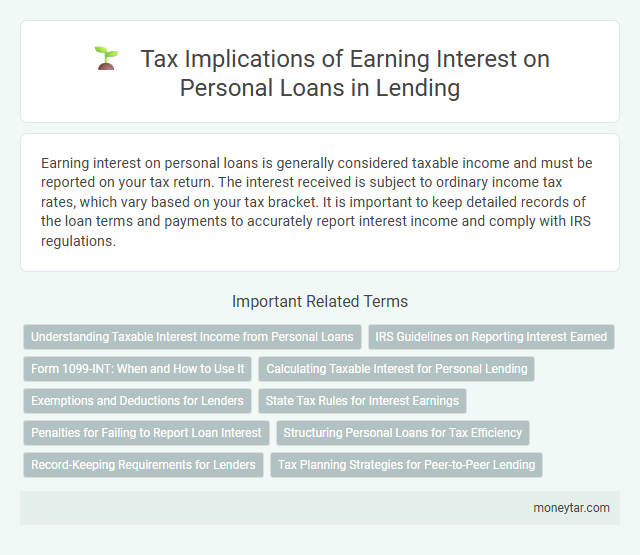 Tax Implications of Earning Interest on Personal Loans in Lending

Earning interest on personal loans is generally considered taxable income and must be reported on your tax return. The interest received is subject to ordinary income tax rates, which vary based on your tax bracket. It is important to keep detailed records of the loan terms and payments to accurately report interest income and comply with IRS regulations.

Important Related Terms

Understanding Taxable Interest Income from Personal Loans

IRS Guidelines on Reporting Interest Earned

Form 1099-INT: When and How to Use It

Calculating Taxable Interest for Personal Lending

Exemptions and Deductions for Lenders

State Tax Rules for Interest Earnings

Penalties for Failing to Report Loan Interest

Structuring Personal Loans for Tax Efficiency

Record-Keeping Requirements for Lenders

Tax Planning Strategies for Peer-to-Peer Lending

moneytar.com