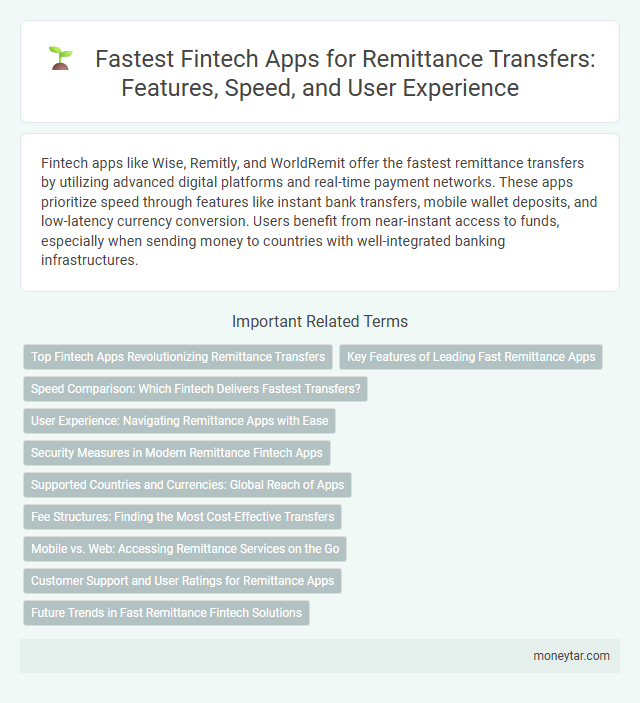 Fastest Fintech Apps for Remittance Transfers: Features, Speed, and User Experience

Fintech apps like Wise, Remitly, and WorldRemit offer the fastest remittance transfers by utilizing advanced digital platforms and real-time payment networks. These apps prioritize speed through features like instant bank transfers, mobile wallet deposits, and low-latency currency conversion. Users benefit from near-instant access to funds, especially when sending money to countries with well-integrated banking infrastructures.

Important Related Terms

Top Fintech Apps Revolutionizing Remittance Transfers

Key Features of Leading Fast Remittance Apps

Speed Comparison: Which Fintech Delivers Fastest Transfers?

User Experience: Navigating Remittance Apps with Ease

Security Measures in Modern Remittance Fintech Apps

Supported Countries and Currencies: Global Reach of Apps

Fee Structures: Finding the Most Cost-Effective Transfers

Mobile vs. Web: Accessing Remittance Services on the Go

Customer Support and User Ratings for Remittance Apps

Future Trends in Fast Remittance Fintech Solutions

moneytar.com