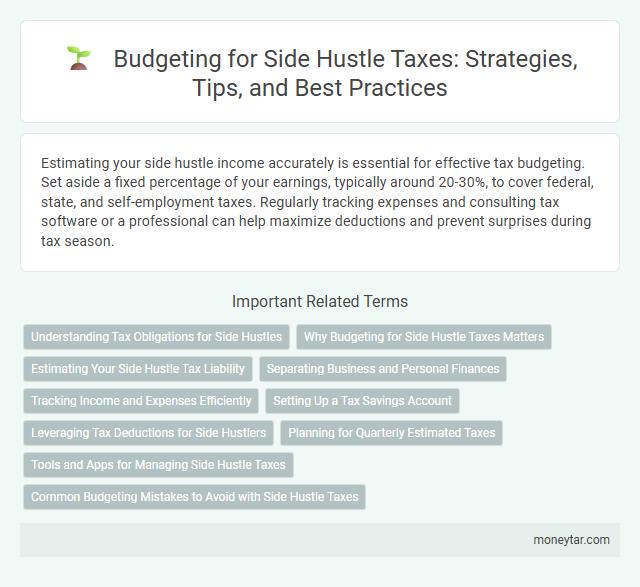 Budgeting for Side Hustle Taxes: Strategies, Tips, and Best Practices

Estimating your side hustle income accurately is essential for effective tax budgeting. Set aside a fixed percentage of your earnings, typically around 20-30%, to cover federal, state, and self-employment taxes. Regularly tracking expenses and consulting tax software or a professional can help maximize deductions and prevent surprises during tax season.

Important Related Terms

Understanding Tax Obligations for Side Hustles

Why Budgeting for Side Hustle Taxes Matters

Estimating Your Side Hustle Tax Liability

Separating Business and Personal Finances

Tracking Income and Expenses Efficiently

Setting Up a Tax Savings Account

Leveraging Tax Deductions for Side Hustlers

Planning for Quarterly Estimated Taxes

Tools and Apps for Managing Side Hustle Taxes

Common Budgeting Mistakes to Avoid with Side Hustle Taxes

moneytar.com