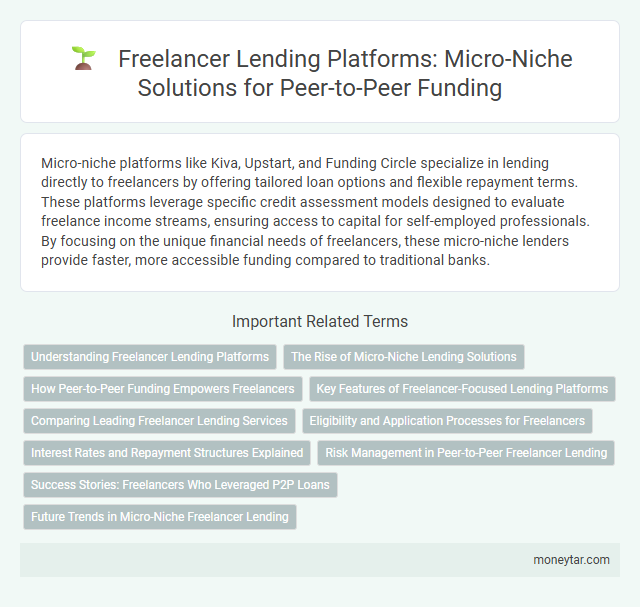 Freelancer Lending Platforms: Micro-Niche Solutions for Peer-to-Peer Funding

Micro-niche platforms like Kiva, Upstart, and Funding Circle specialize in lending directly to freelancers by offering tailored loan options and flexible repayment terms. These platforms leverage specific credit assessment models designed to evaluate freelance income streams, ensuring access to capital for self-employed professionals. By focusing on the unique financial needs of freelancers, these micro-niche lenders provide faster, more accessible funding compared to traditional banks.

Important Related Terms

Understanding Freelancer Lending Platforms
The Rise of Micro-Niche Lending Solutions
How Peer-to-Peer Funding Empowers Freelancers
Key Features of Freelancer-Focused Lending Platforms
Comparing Leading Freelancer Lending Services
Eligibility and Application Processes for Freelancers
Interest Rates and Repayment Structures Explained
Risk Management in Peer-to-Peer Freelancer Lending
Success Stories: Freelancers Who Leveraged P2P Loans
Future Trends in Micro-Niche Freelancer Lending

moneytar.com