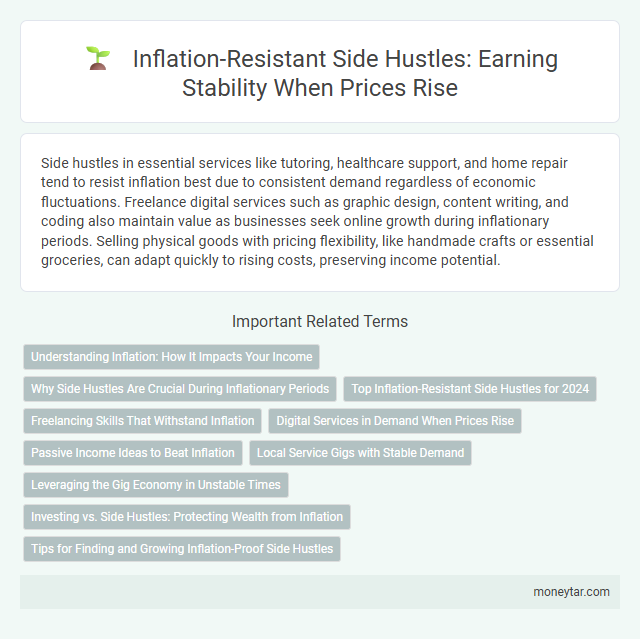 Inflation-Resistant Side Hustles: Earning Stability When Prices Rise

Side hustles in essential services like tutoring, healthcare support, and home repair tend to resist inflation best due to consistent demand regardless of economic fluctuations. Freelance digital services such as graphic design, content writing, and coding also maintain value as businesses seek online growth during inflationary periods. Selling physical goods with pricing flexibility, like handmade crafts or essential groceries, can adapt quickly to rising costs, preserving income potential.

Important Related Terms

Understanding Inflation: How It Impacts Your Income

Why Side Hustles Are Crucial During Inflationary Periods

Top Inflation-Resistant Side Hustles for 2024

Freelancing Skills That Withstand Inflation

Digital Services in Demand When Prices Rise

Passive Income Ideas to Beat Inflation

Local Service Gigs with Stable Demand

Leveraging the Gig Economy in Unstable Times

Investing vs. Side Hustles: Protecting Wealth from Inflation

Tips for Finding and Growing Inflation-Proof Side Hustles

moneytar.com