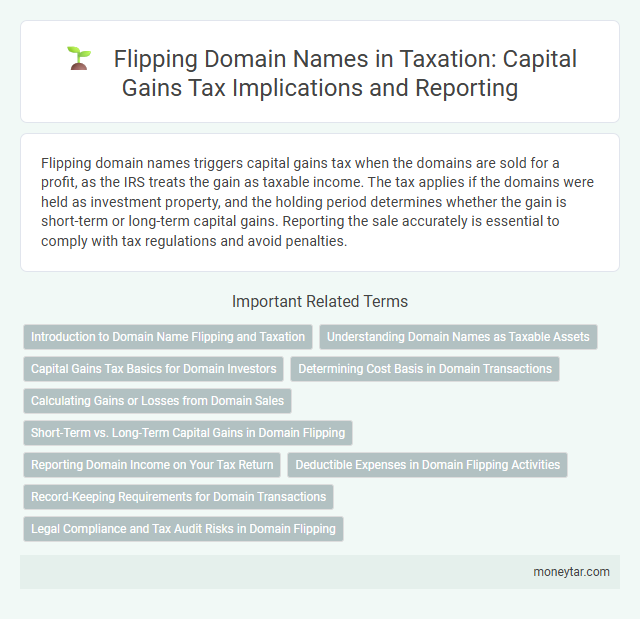 Flipping Domain Names in Taxation: Capital Gains Tax Implications and Reporting

Flipping domain names triggers capital gains tax when the domains are sold for a profit, as the IRS treats the gain as taxable income. The tax applies if the domains were held as investment property, and the holding period determines whether the gain is short-term or long-term capital gains. Reporting the sale accurately is essential to comply with tax regulations and avoid penalties.

Important Related Terms

Introduction to Domain Name Flipping and Taxation

Understanding Domain Names as Taxable Assets

Capital Gains Tax Basics for Domain Investors

Determining Cost Basis in Domain Transactions

Calculating Gains or Losses from Domain Sales

Short-Term vs. Long-Term Capital Gains in Domain Flipping

Reporting Domain Income on Your Tax Return

Deductible Expenses in Domain Flipping Activities

Record-Keeping Requirements for Domain Transactions

Legal Compliance and Tax Audit Risks in Domain Flipping

moneytar.com