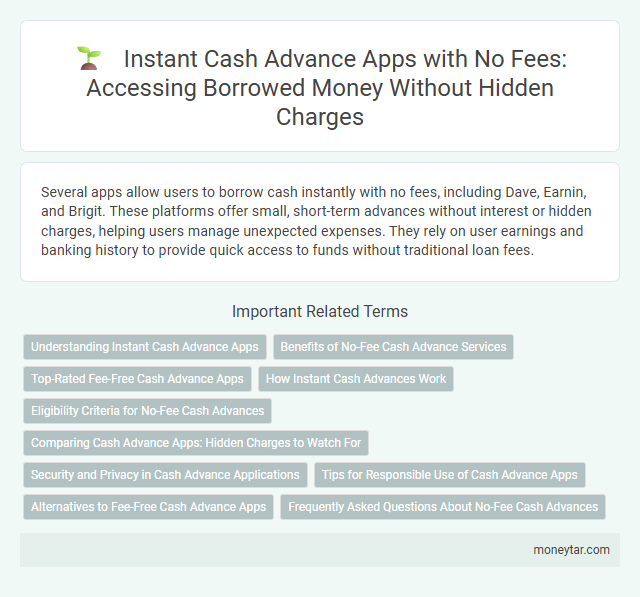 Instant Cash Advance Apps with No Fees: Accessing Borrowed Money Without Hidden Charges

Several apps allow users to borrow cash instantly with no fees, including Dave, Earnin, and Brigit. These platforms offer small, short-term advances without interest or hidden charges, helping users manage unexpected expenses. They rely on user earnings and banking history to provide quick access to funds without traditional loan fees.

Important Related Terms

Understanding Instant Cash Advance Apps

Benefits of No-Fee Cash Advance Services

Top-Rated Fee-Free Cash Advance Apps

How Instant Cash Advances Work

Eligibility Criteria for No-Fee Cash Advances

Comparing Cash Advance Apps: Hidden Charges to Watch For

Security and Privacy in Cash Advance Applications

Tips for Responsible Use of Cash Advance Apps

Alternatives to Fee-Free Cash Advance Apps

Frequently Asked Questions About No-Fee Cash Advances

moneytar.com