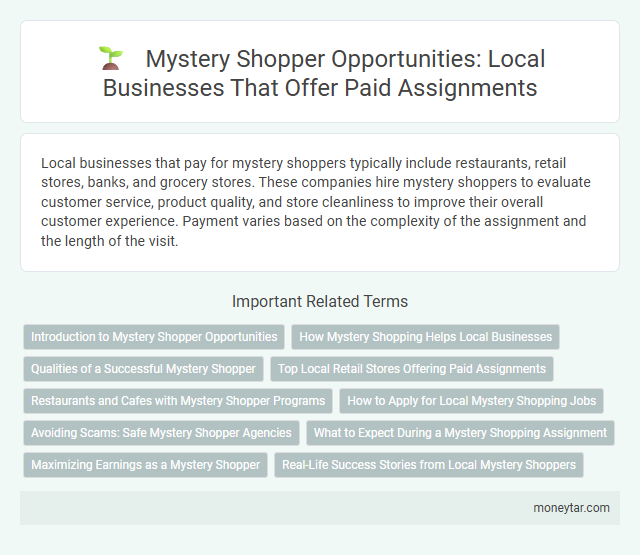 Mystery Shopper Opportunities: Local Businesses That Offer Paid Assignments

Local businesses that pay for mystery shoppers typically include restaurants, retail stores, banks, and grocery stores. These companies hire mystery shoppers to evaluate customer service, product quality, and store cleanliness to improve their overall customer experience. Payment varies based on the complexity of the assignment and the length of the visit.

Important Related Terms

Introduction to Mystery Shopper Opportunities
How Mystery Shopping Helps Local Businesses
Qualities of a Successful Mystery Shopper
Top Local Retail Stores Offering Paid Assignments
Restaurants and Cafes with Mystery Shopper Programs
How to Apply for Local Mystery Shopping Jobs
Avoiding Scams: Safe Mystery Shopper Agencies
What to Expect During a Mystery Shopping Assignment
Maximizing Earnings as a Mystery Shopper
Real-Life Success Stories from Local Mystery Shoppers

moneytar.com