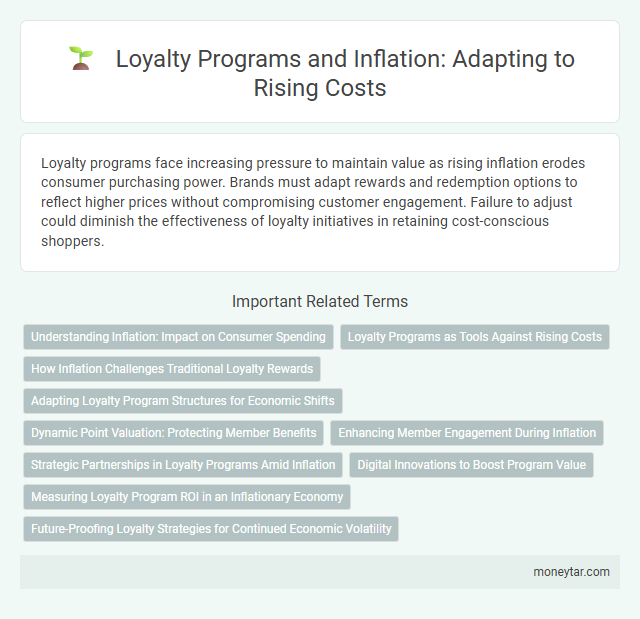 Loyalty Programs and Inflation: Adapting to Rising Costs

Loyalty programs face increasing pressure to maintain value as rising inflation erodes consumer purchasing power. Brands must adapt rewards and redemption options to reflect higher prices without compromising customer engagement. Failure to adjust could diminish the effectiveness of loyalty initiatives in retaining cost-conscious shoppers.

Important Related Terms

Understanding Inflation: Impact on Consumer Spending

Loyalty Programs as Tools Against Rising Costs

How Inflation Challenges Traditional Loyalty Rewards

Adapting Loyalty Program Structures for Economic Shifts

Dynamic Point Valuation: Protecting Member Benefits

Enhancing Member Engagement During Inflation

Strategic Partnerships in Loyalty Programs Amid Inflation

Digital Innovations to Boost Program Value

Measuring Loyalty Program ROI in an Inflationary Economy

Future-Proofing Loyalty Strategies for Continued Economic Volatility

moneytar.com