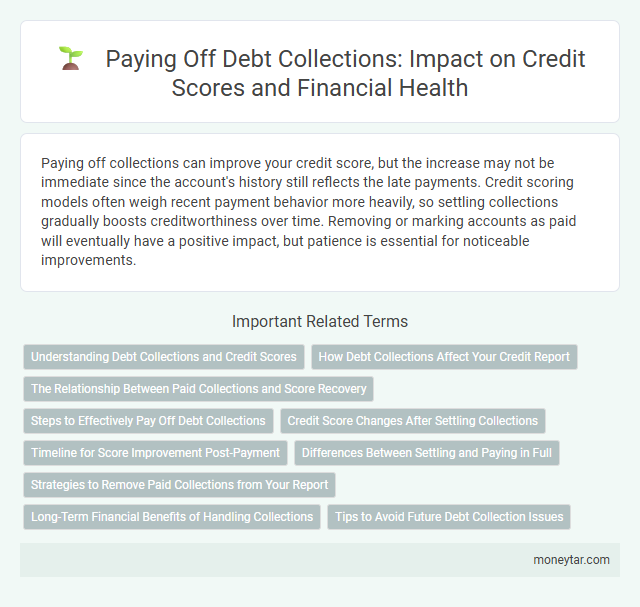 Paying Off Debt Collections: Impact on Credit Scores and Financial Health

Paying off collections can improve your credit score, but the increase may not be immediate since the account's history still reflects the late payments. Credit scoring models often weigh recent payment behavior more heavily, so settling collections gradually boosts creditworthiness over time. Removing or marking accounts as paid will eventually have a positive impact, but patience is essential for noticeable improvements.

Important Related Terms

Understanding Debt Collections and Credit Scores

How Debt Collections Affect Your Credit Report

The Relationship Between Paid Collections and Score Recovery

Steps to Effectively Pay Off Debt Collections

Credit Score Changes After Settling Collections

Timeline for Score Improvement Post-Payment

Differences Between Settling and Paying in Full

Strategies to Remove Paid Collections from Your Report

Long-Term Financial Benefits of Handling Collections

Tips to Avoid Future Debt Collection Issues

moneytar.com