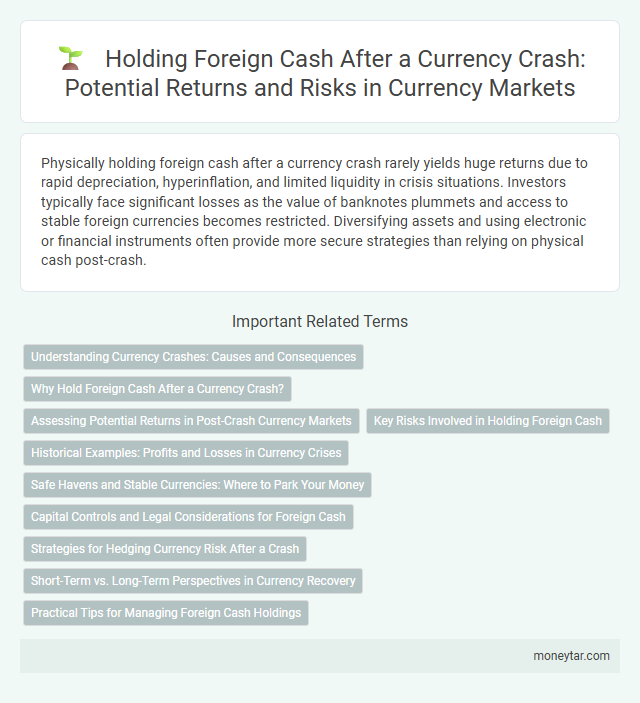 Holding Foreign Cash After a Currency Crash: Potential Returns and Risks in Currency Markets

Physically holding foreign cash after a currency crash rarely yields huge returns due to rapid depreciation, hyperinflation, and limited liquidity in crisis situations. Investors typically face significant losses as the value of banknotes plummets and access to stable foreign currencies becomes restricted. Diversifying assets and using electronic or financial instruments often provide more secure strategies than relying on physical cash post-crash.

Important Related Terms

Understanding Currency Crashes: Causes and Consequences

Why Hold Foreign Cash After a Currency Crash?

Assessing Potential Returns in Post-Crash Currency Markets

Key Risks Involved in Holding Foreign Cash

Historical Examples: Profits and Losses in Currency Crises

Safe Havens and Stable Currencies: Where to Park Your Money

Capital Controls and Legal Considerations for Foreign Cash

Strategies for Hedging Currency Risk After a Crash

Short-Term vs. Long-Term Perspectives in Currency Recovery

Practical Tips for Managing Foreign Cash Holdings

moneytar.com