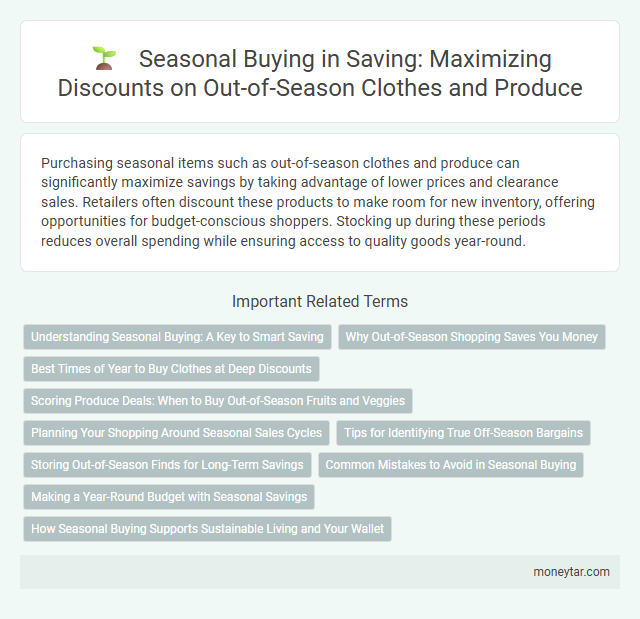 Seasonal Buying in Saving: Maximizing Discounts on Out-of-Season Clothes and Produce

Purchasing seasonal items such as out-of-season clothes and produce can significantly maximize savings by taking advantage of lower prices and clearance sales. Retailers often discount these products to make room for new inventory, offering opportunities for budget-conscious shoppers. Stocking up during these periods reduces overall spending while ensuring access to quality goods year-round.

Important Related Terms

Understanding Seasonal Buying: A Key to Smart Saving

Why Out-of-Season Shopping Saves You Money

Best Times of Year to Buy Clothes at Deep Discounts

Scoring Produce Deals: When to Buy Out-of-Season Fruits and Veggies

Planning Your Shopping Around Seasonal Sales Cycles

Tips for Identifying True Off-Season Bargains

Storing Out-of-Season Finds for Long-Term Savings

Common Mistakes to Avoid in Seasonal Buying

Making a Year-Round Budget with Seasonal Savings

How Seasonal Buying Supports Sustainable Living and Your Wallet

moneytar.com