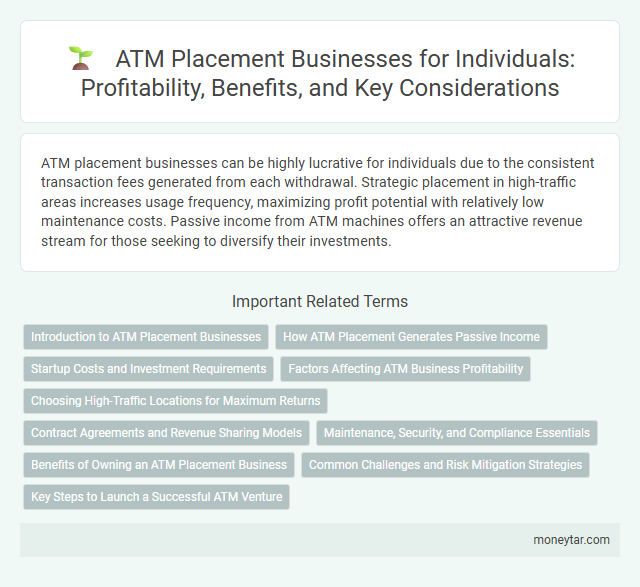 ATM Placement Businesses for Individuals: Profitability, Benefits, and Key Considerations

ATM placement businesses can be highly lucrative for individuals due to the consistent transaction fees generated from each withdrawal. Strategic placement in high-traffic areas increases usage frequency, maximizing profit potential with relatively low maintenance costs. Passive income from ATM machines offers an attractive revenue stream for those seeking to diversify their investments.

Important Related Terms

Introduction to ATM Placement Businesses
How ATM Placement Generates Passive Income
Startup Costs and Investment Requirements
Factors Affecting ATM Business Profitability
Choosing High-Traffic Locations for Maximum Returns
Contract Agreements and Revenue Sharing Models
Maintenance, Security, and Compliance Essentials
Benefits of Owning an ATM Placement Business
Common Challenges and Risk Mitigation Strategies
Key Steps to Launch a Successful ATM Venture

moneytar.com