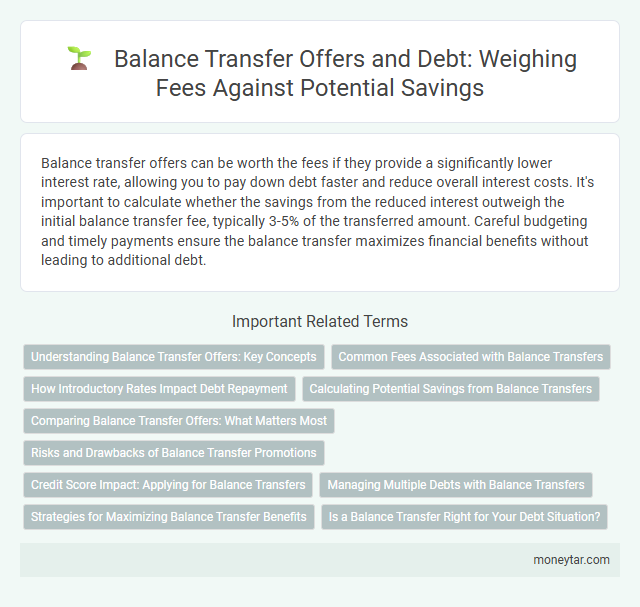 Balance Transfer Offers and Debt: Weighing Fees Against Potential Savings

Balance transfer offers can be worth the fees if they provide a significantly lower interest rate, allowing you to pay down debt faster and reduce overall interest costs. It's important to calculate whether the savings from the reduced interest outweigh the initial balance transfer fee, typically 3-5% of the transferred amount. Careful budgeting and timely payments ensure the balance transfer maximizes financial benefits without leading to additional debt.

Important Related Terms

Understanding Balance Transfer Offers: Key Concepts

Common Fees Associated with Balance Transfers

How Introductory Rates Impact Debt Repayment

Calculating Potential Savings from Balance Transfers

Comparing Balance Transfer Offers: What Matters Most

Risks and Drawbacks of Balance Transfer Promotions

Credit Score Impact: Applying for Balance Transfers

Managing Multiple Debts with Balance Transfers

Strategies for Maximizing Balance Transfer Benefits

Is a Balance Transfer Right for Your Debt Situation?

moneytar.com