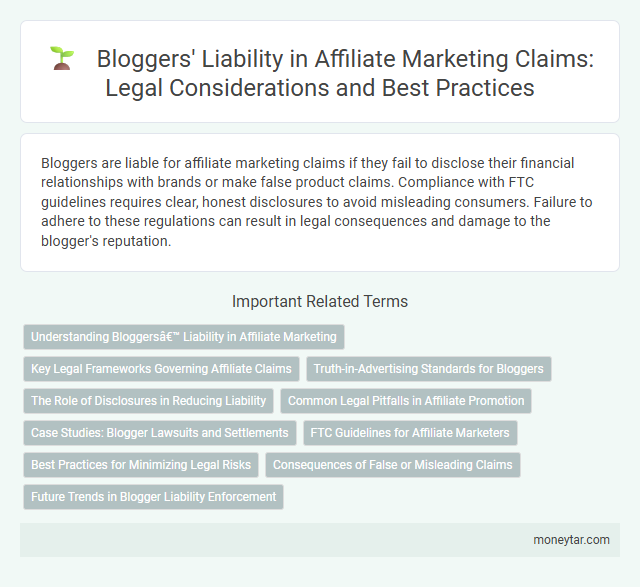 Bloggers' Liability in Affiliate Marketing Claims: Legal Considerations and Best Practices

Bloggers are liable for affiliate marketing claims if they fail to disclose their financial relationships with brands or make false product claims. Compliance with FTC guidelines requires clear, honest disclosures to avoid misleading consumers. Failure to adhere to these regulations can result in legal consequences and damage to the blogger's reputation.

Important Related Terms

Understanding Bloggersâ€™ Liability in Affiliate Marketing

Key Legal Frameworks Governing Affiliate Claims

Truth-in-Advertising Standards for Bloggers

The Role of Disclosures in Reducing Liability

Common Legal Pitfalls in Affiliate Promotion

Case Studies: Blogger Lawsuits and Settlements

FTC Guidelines for Affiliate Marketers

Best Practices for Minimizing Legal Risks

Consequences of False or Misleading Claims

Future Trends in Blogger Liability Enforcement

moneytar.com