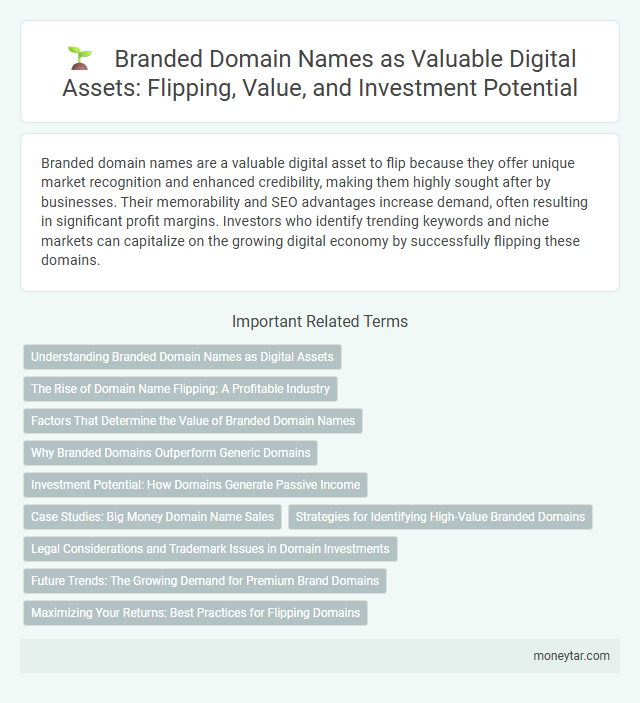 Branded Domain Names as Valuable Digital Assets: Flipping, Value, and Investment Potential

Branded domain names are a valuable digital asset to flip because they offer unique market recognition and enhanced credibility, making them highly sought after by businesses. Their memorability and SEO advantages increase demand, often resulting in significant profit margins. Investors who identify trending keywords and niche markets can capitalize on the growing digital economy by successfully flipping these domains.

Important Related Terms

Understanding Branded Domain Names as Digital Assets

The Rise of Domain Name Flipping: A Profitable Industry

Factors That Determine the Value of Branded Domain Names

Why Branded Domains Outperform Generic Domains

Investment Potential: How Domains Generate Passive Income

Case Studies: Big Money Domain Name Sales

Strategies for Identifying High-Value Branded Domains

Legal Considerations and Trademark Issues in Domain Investments

Future Trends: The Growing Demand for Premium Brand Domains

Maximizing Your Returns: Best Practices for Flipping Domains

moneytar.com