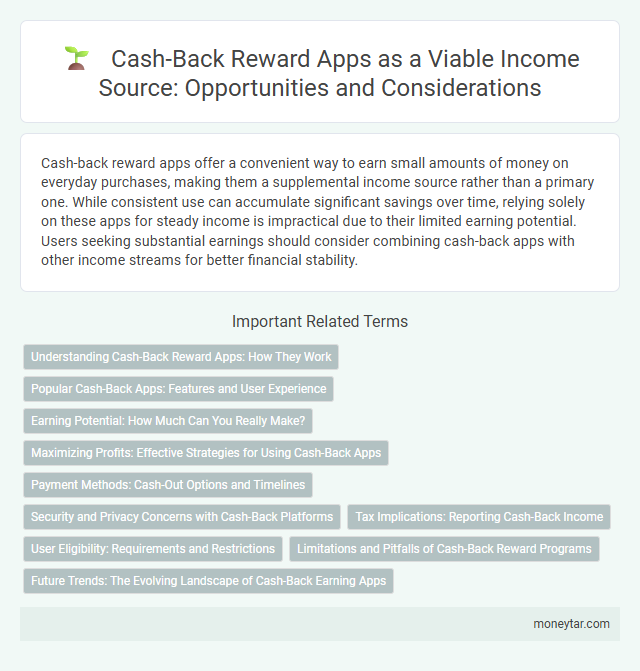 Cash-Back Reward Apps as a Viable Income Source: Opportunities and Considerations

Cash-back reward apps offer a convenient way to earn small amounts of money on everyday purchases, making them a supplemental income source rather than a primary one. While consistent use can accumulate significant savings over time, relying solely on these apps for steady income is impractical due to their limited earning potential. Users seeking substantial earnings should consider combining cash-back apps with other income streams for better financial stability.

Important Related Terms

Understanding Cash-Back Reward Apps: How They Work

Popular Cash-Back Apps: Features and User Experience

Earning Potential: How Much Can You Really Make?

Maximizing Profits: Effective Strategies for Using Cash-Back Apps

Payment Methods: Cash-Out Options and Timelines

Security and Privacy Concerns with Cash-Back Platforms

Tax Implications: Reporting Cash-Back Income

User Eligibility: Requirements and Restrictions

Limitations and Pitfalls of Cash-Back Reward Programs

Future Trends: The Evolving Landscape of Cash-Back Earning Apps

moneytar.com