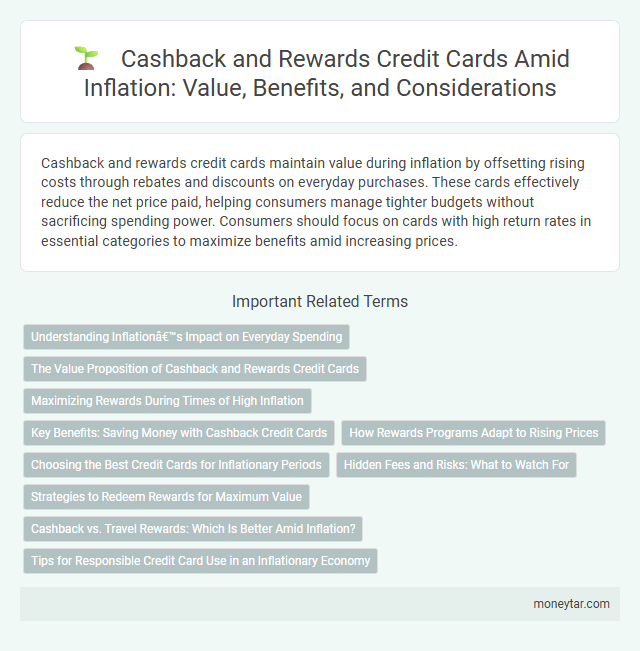 Cashback and Rewards Credit Cards Amid Inflation: Value, Benefits, and Considerations

Cashback and rewards credit cards maintain value during inflation by offsetting rising costs through rebates and discounts on everyday purchases. These cards effectively reduce the net price paid, helping consumers manage tighter budgets without sacrificing spending power. Consumers should focus on cards with high return rates in essential categories to maximize benefits amid increasing prices.

Important Related Terms

Understanding Inflationâ€™s Impact on Everyday Spending

The Value Proposition of Cashback and Rewards Credit Cards

Maximizing Rewards During Times of High Inflation

Key Benefits: Saving Money with Cashback Credit Cards

How Rewards Programs Adapt to Rising Prices

Choosing the Best Credit Cards for Inflationary Periods

Hidden Fees and Risks: What to Watch For

Strategies to Redeem Rewards for Maximum Value

Cashback vs. Travel Rewards: Which Is Better Amid Inflation?

Tips for Responsible Credit Card Use in an Inflationary Economy

moneytar.com