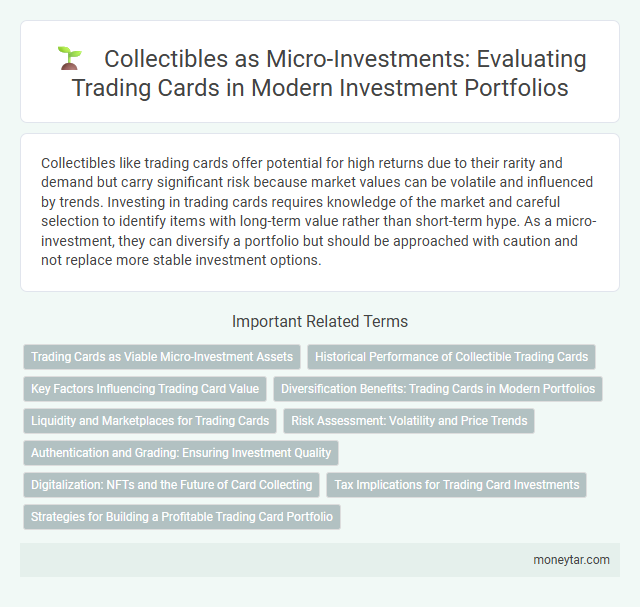 Collectibles as Micro-Investments: Evaluating Trading Cards in Modern Investment Portfolios

Collectibles like trading cards offer potential for high returns due to their rarity and demand but carry significant risk because market values can be volatile and influenced by trends. Investing in trading cards requires knowledge of the market and careful selection to identify items with long-term value rather than short-term hype. As a micro-investment, they can diversify a portfolio but should be approached with caution and not replace more stable investment options.

Important Related Terms

Trading Cards as Viable Micro-Investment Assets

Historical Performance of Collectible Trading Cards

Key Factors Influencing Trading Card Value

Diversification Benefits: Trading Cards in Modern Portfolios

Liquidity and Marketplaces for Trading Cards

Risk Assessment: Volatility and Price Trends

Authentication and Grading: Ensuring Investment Quality

Digitalization: NFTs and the Future of Card Collecting

Tax Implications for Trading Card Investments

Strategies for Building a Profitable Trading Card Portfolio

moneytar.com