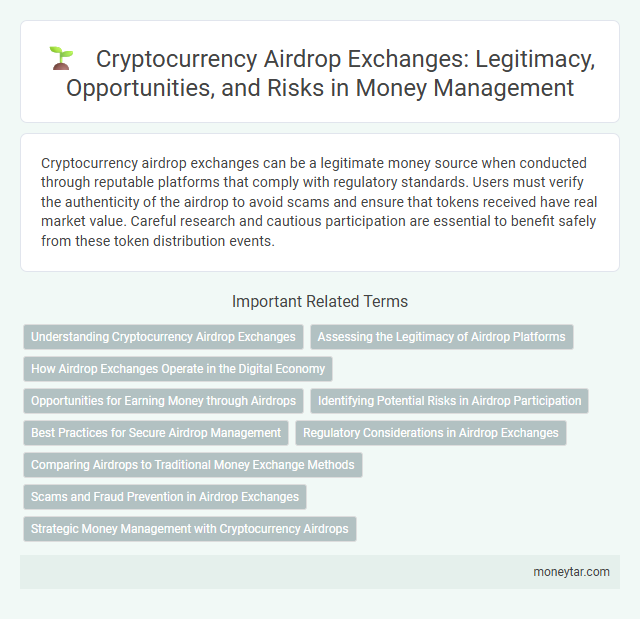 Cryptocurrency Airdrop Exchanges: Legitimacy, Opportunities, and Risks in Money Management

Cryptocurrency airdrop exchanges can be a legitimate money source when conducted through reputable platforms that comply with regulatory standards. Users must verify the authenticity of the airdrop to avoid scams and ensure that tokens received have real market value. Careful research and cautious participation are essential to benefit safely from these token distribution events.

Important Related Terms

Understanding Cryptocurrency Airdrop Exchanges

Assessing the Legitimacy of Airdrop Platforms

How Airdrop Exchanges Operate in the Digital Economy

Opportunities for Earning Money through Airdrops

Identifying Potential Risks in Airdrop Participation

Best Practices for Secure Airdrop Management

Regulatory Considerations in Airdrop Exchanges

Comparing Airdrops to Traditional Money Exchange Methods

Scams and Fraud Prevention in Airdrop Exchanges

Strategic Money Management with Cryptocurrency Airdrops

moneytar.com