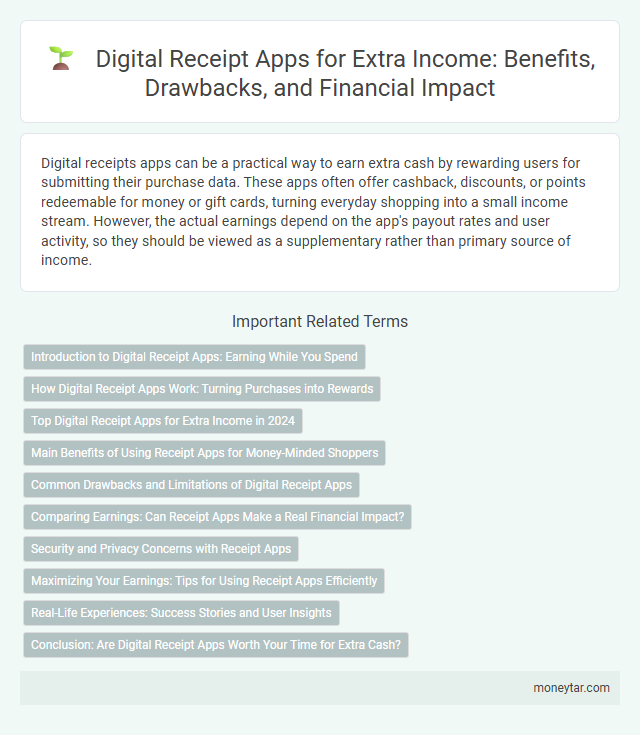 Digital Receipt Apps for Extra Income: Benefits, Drawbacks, and Financial Impact

Digital receipts apps can be a practical way to earn extra cash by rewarding users for submitting their purchase data. These apps often offer cashback, discounts, or points redeemable for money or gift cards, turning everyday shopping into a small income stream. However, the actual earnings depend on the app's payout rates and user activity, so they should be viewed as a supplementary rather than primary source of income.

Important Related Terms

Introduction to Digital Receipt Apps: Earning While You Spend

How Digital Receipt Apps Work: Turning Purchases into Rewards

Top Digital Receipt Apps for Extra Income in 2024

Main Benefits of Using Receipt Apps for Money-Minded Shoppers

Common Drawbacks and Limitations of Digital Receipt Apps

Comparing Earnings: Can Receipt Apps Make a Real Financial Impact?

Security and Privacy Concerns with Receipt Apps

Maximizing Your Earnings: Tips for Using Receipt Apps Efficiently

Real-Life Experiences: Success Stories and User Insights

Conclusion: Are Digital Receipt Apps Worth Your Time for Extra Cash?

moneytar.com