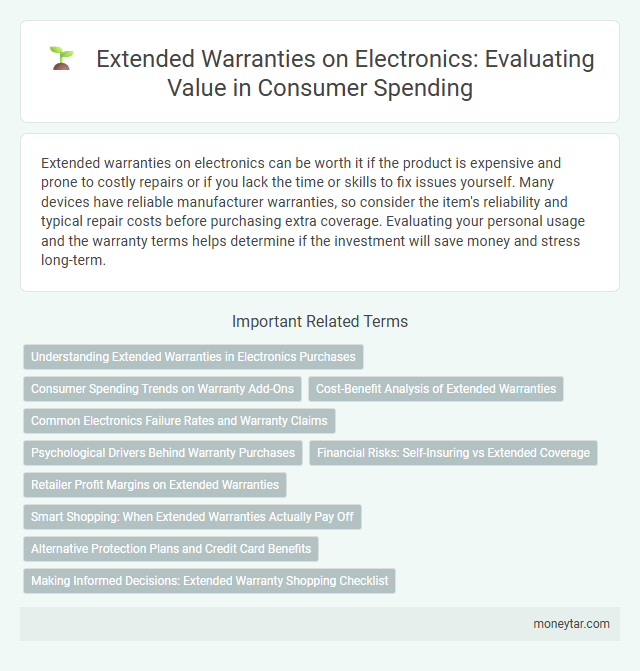 Extended Warranties on Electronics: Evaluating Value in Consumer Spending

Extended warranties on electronics can be worth it if the product is expensive and prone to costly repairs or if you lack the time or skills to fix issues yourself. Many devices have reliable manufacturer warranties, so consider the item's reliability and typical repair costs before purchasing extra coverage. Evaluating your personal usage and the warranty terms helps determine if the investment will save money and stress long-term.

Important Related Terms

Understanding Extended Warranties in Electronics Purchases

Consumer Spending Trends on Warranty Add-Ons

Cost-Benefit Analysis of Extended Warranties

Common Electronics Failure Rates and Warranty Claims

Psychological Drivers Behind Warranty Purchases

Financial Risks: Self-Insuring vs Extended Coverage

Retailer Profit Margins on Extended Warranties

Smart Shopping: When Extended Warranties Actually Pay Off

Alternative Protection Plans and Credit Card Benefits

Making Informed Decisions: Extended Warranty Shopping Checklist

moneytar.com