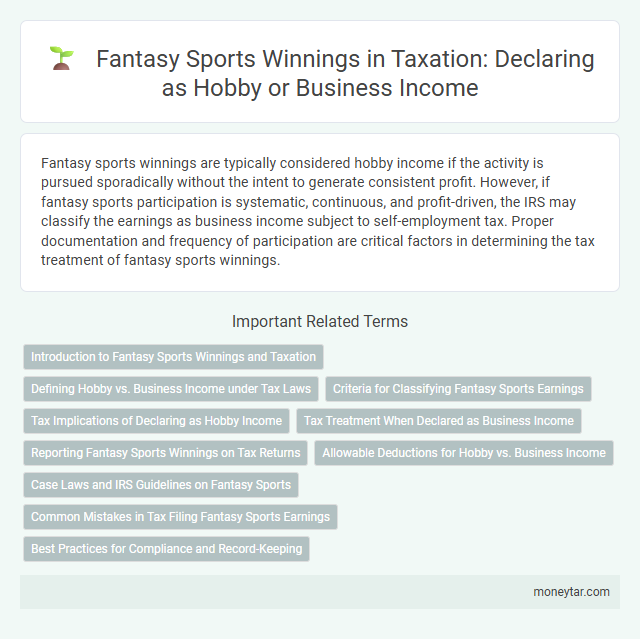 Fantasy Sports Winnings in Taxation: Declaring as Hobby or Business Income

Fantasy sports winnings are typically considered hobby income if the activity is pursued sporadically without the intent to generate consistent profit. However, if fantasy sports participation is systematic, continuous, and profit-driven, the IRS may classify the earnings as business income subject to self-employment tax. Proper documentation and frequency of participation are critical factors in determining the tax treatment of fantasy sports winnings.

Important Related Terms

Introduction to Fantasy Sports Winnings and Taxation

Defining Hobby vs. Business Income under Tax Laws

Criteria for Classifying Fantasy Sports Earnings

Tax Implications of Declaring as Hobby Income

Tax Treatment When Declared as Business Income

Reporting Fantasy Sports Winnings on Tax Returns

Allowable Deductions for Hobby vs. Business Income

Case Laws and IRS Guidelines on Fantasy Sports

Common Mistakes in Tax Filing Fantasy Sports Earnings

Best Practices for Compliance and Record-Keeping

moneytar.com