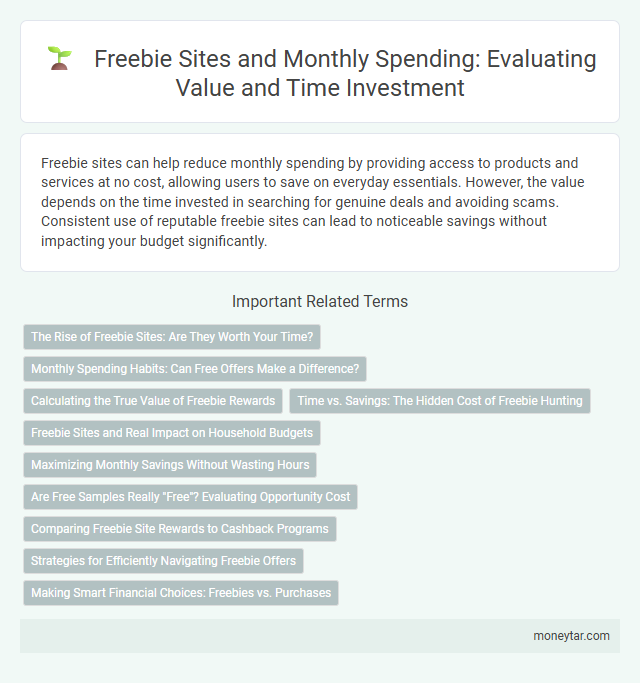 Freebie Sites and Monthly Spending: Evaluating Value and Time Investment

Freebie sites can help reduce monthly spending by providing access to products and services at no cost, allowing users to save on everyday essentials. However, the value depends on the time invested in searching for genuine deals and avoiding scams. Consistent use of reputable freebie sites can lead to noticeable savings without impacting your budget significantly.

Important Related Terms

The Rise of Freebie Sites: Are They Worth Your Time?

Monthly Spending Habits: Can Free Offers Make a Difference?

Calculating the True Value of Freebie Rewards

Time vs. Savings: The Hidden Cost of Freebie Hunting

Freebie Sites and Real Impact on Household Budgets

Maximizing Monthly Savings Without Wasting Hours

Are Free Samples Really "Free"? Evaluating Opportunity Cost

Comparing Freebie Site Rewards to Cashback Programs

Strategies for Efficiently Navigating Freebie Offers

Making Smart Financial Choices: Freebies vs. Purchases

moneytar.com