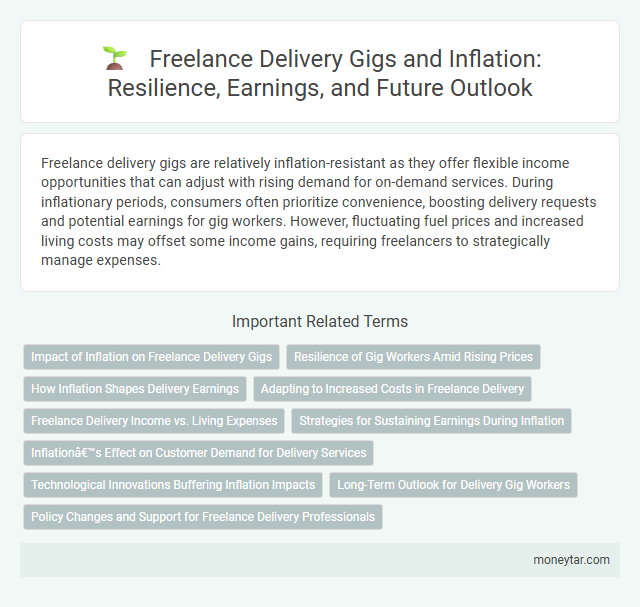 Freelance Delivery Gigs and Inflation: Resilience, Earnings, and Future Outlook

Freelance delivery gigs are relatively inflation-resistant as they offer flexible income opportunities that can adjust with rising demand for on-demand services. During inflationary periods, consumers often prioritize convenience, boosting delivery requests and potential earnings for gig workers. However, fluctuating fuel prices and increased living costs may offset some income gains, requiring freelancers to strategically manage expenses.

Important Related Terms

Impact of Inflation on Freelance Delivery Gigs

Resilience of Gig Workers Amid Rising Prices

How Inflation Shapes Delivery Earnings

Adapting to Increased Costs in Freelance Delivery

Freelance Delivery Income vs. Living Expenses

Strategies for Sustaining Earnings During Inflation

Inflationâ€™s Effect on Customer Demand for Delivery Services

Technological Innovations Buffering Inflation Impacts

Long-Term Outlook for Delivery Gig Workers

Policy Changes and Support for Freelance Delivery Professionals

moneytar.com