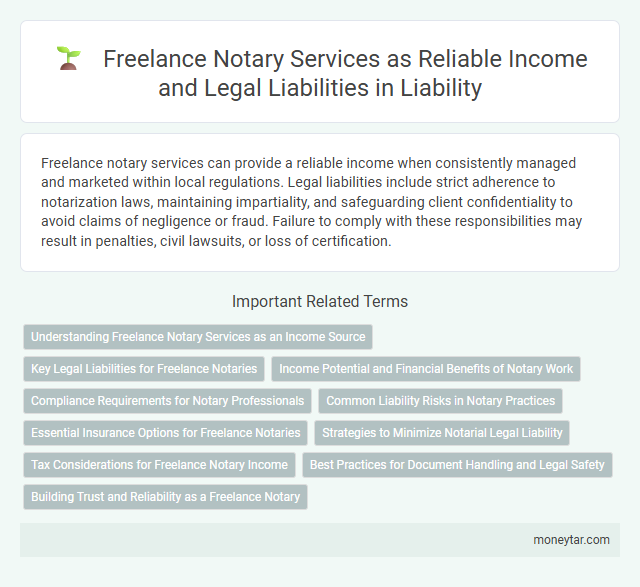 Freelance Notary Services as Reliable Income and Legal Liabilities in Liability

Freelance notary services can provide a reliable income when consistently managed and marketed within local regulations. Legal liabilities include strict adherence to notarization laws, maintaining impartiality, and safeguarding client confidentiality to avoid claims of negligence or fraud. Failure to comply with these responsibilities may result in penalties, civil lawsuits, or loss of certification.

Important Related Terms

Understanding Freelance Notary Services as an Income Source

Key Legal Liabilities for Freelance Notaries

Income Potential and Financial Benefits of Notary Work

Compliance Requirements for Notary Professionals

Common Liability Risks in Notary Practices

Essential Insurance Options for Freelance Notaries

Strategies to Minimize Notarial Legal Liability

Tax Considerations for Freelance Notary Income

Best Practices for Document Handling and Legal Safety

Building Trust and Reliability as a Freelance Notary

moneytar.com