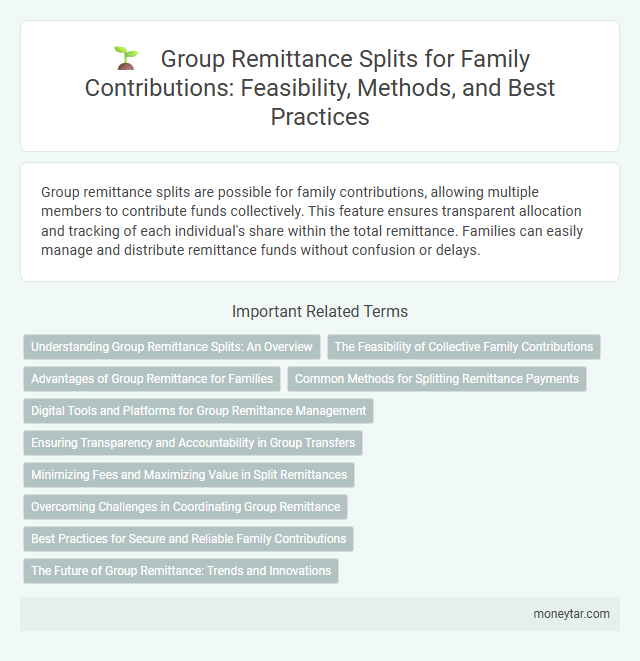 Group Remittance Splits for Family Contributions: Feasibility, Methods, and Best Practices

Group remittance splits are possible for family contributions, allowing multiple members to contribute funds collectively. This feature ensures transparent allocation and tracking of each individual's share within the total remittance. Families can easily manage and distribute remittance funds without confusion or delays.

Important Related Terms

Understanding Group Remittance Splits: An Overview

The Feasibility of Collective Family Contributions

Advantages of Group Remittance for Families

Common Methods for Splitting Remittance Payments

Digital Tools and Platforms for Group Remittance Management

Ensuring Transparency and Accountability in Group Transfers

Minimizing Fees and Maximizing Value in Split Remittances

Overcoming Challenges in Coordinating Group Remittance

Best Practices for Secure and Reliable Family Contributions

The Future of Group Remittance: Trends and Innovations

moneytar.com