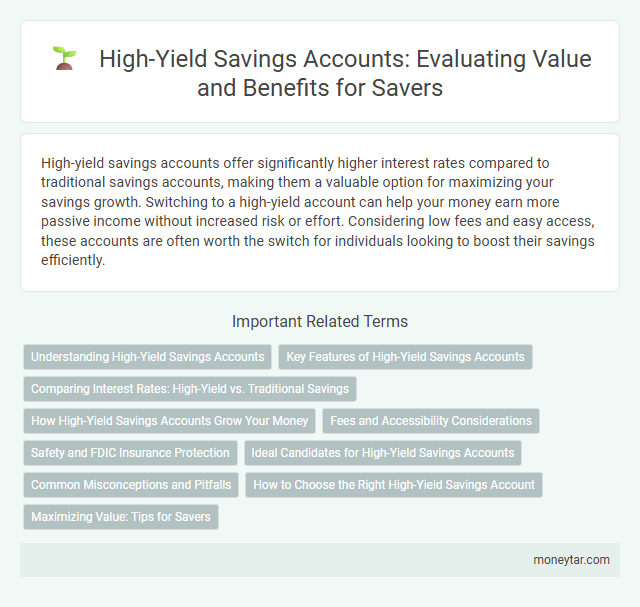 High-Yield Savings Accounts: Evaluating Value and Benefits for Savers

High-yield savings accounts offer significantly higher interest rates compared to traditional savings accounts, making them a valuable option for maximizing your savings growth. Switching to a high-yield account can help your money earn more passive income without increased risk or effort. Considering low fees and easy access, these accounts are often worth the switch for individuals looking to boost their savings efficiently.

Important Related Terms

Understanding High-Yield Savings Accounts

Key Features of High-Yield Savings Accounts

Comparing Interest Rates: High-Yield vs. Traditional Savings

How High-Yield Savings Accounts Grow Your Money

Fees and Accessibility Considerations

Safety and FDIC Insurance Protection

Ideal Candidates for High-Yield Savings Accounts

Common Misconceptions and Pitfalls

How to Choose the Right High-Yield Savings Account

Maximizing Value: Tips for Savers

moneytar.com