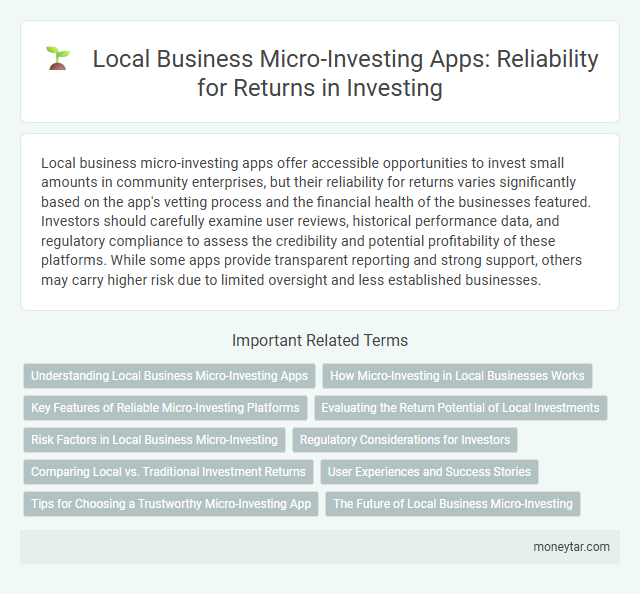 Local Business Micro-Investing Apps: Reliability for Returns in Investing

Local business micro-investing apps offer accessible opportunities to invest small amounts in community enterprises, but their reliability for returns varies significantly based on the app's vetting process and the financial health of the businesses featured. Investors should carefully examine user reviews, historical performance data, and regulatory compliance to assess the credibility and potential profitability of these platforms. While some apps provide transparent reporting and strong support, others may carry higher risk due to limited oversight and less established businesses.

Important Related Terms

Understanding Local Business Micro-Investing Apps

How Micro-Investing in Local Businesses Works

Key Features of Reliable Micro-Investing Platforms

Evaluating the Return Potential of Local Investments

Risk Factors in Local Business Micro-Investing

Regulatory Considerations for Investors

Comparing Local vs. Traditional Investment Returns

User Experiences and Success Stories

Tips for Choosing a Trustworthy Micro-Investing App

The Future of Local Business Micro-Investing

moneytar.com