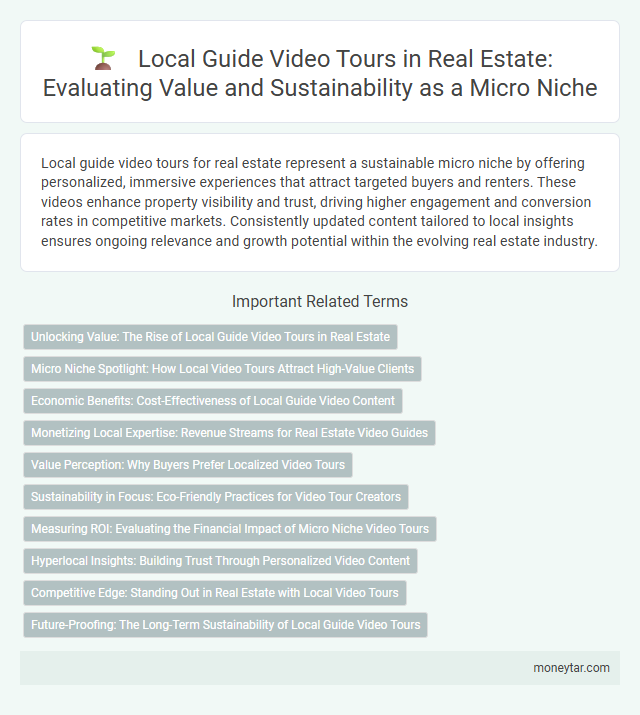 Local Guide Video Tours in Real Estate: Evaluating Value and Sustainability as a Micro Niche

Local guide video tours for real estate represent a sustainable micro niche by offering personalized, immersive experiences that attract targeted buyers and renters. These videos enhance property visibility and trust, driving higher engagement and conversion rates in competitive markets. Consistently updated content tailored to local insights ensures ongoing relevance and growth potential within the evolving real estate industry.

Important Related Terms

Unlocking Value: The Rise of Local Guide Video Tours in Real Estate

Micro Niche Spotlight: How Local Video Tours Attract High-Value Clients

Economic Benefits: Cost-Effectiveness of Local Guide Video Content

Monetizing Local Expertise: Revenue Streams for Real Estate Video Guides

Value Perception: Why Buyers Prefer Localized Video Tours

Sustainability in Focus: Eco-Friendly Practices for Video Tour Creators

Measuring ROI: Evaluating the Financial Impact of Micro Niche Video Tours

Hyperlocal Insights: Building Trust Through Personalized Video Content

Competitive Edge: Standing Out in Real Estate with Local Video Tours

Future-Proofing: The Long-Term Sustainability of Local Guide Video Tours

moneytar.com