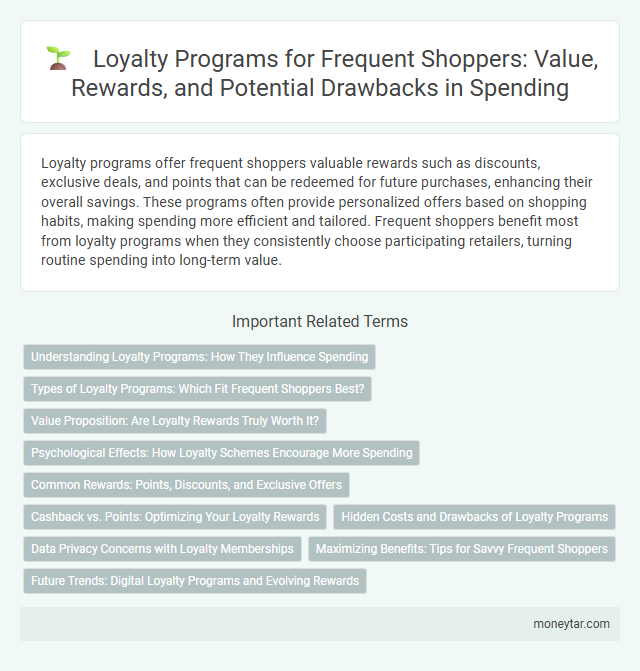 Loyalty Programs for Frequent Shoppers: Value, Rewards, and Potential Drawbacks in Spending

Loyalty programs offer frequent shoppers valuable rewards such as discounts, exclusive deals, and points that can be redeemed for future purchases, enhancing their overall savings. These programs often provide personalized offers based on shopping habits, making spending more efficient and tailored. Frequent shoppers benefit most from loyalty programs when they consistently choose participating retailers, turning routine spending into long-term value.

Important Related Terms

Understanding Loyalty Programs: How They Influence Spending

Types of Loyalty Programs: Which Fit Frequent Shoppers Best?

Value Proposition: Are Loyalty Rewards Truly Worth It?

Psychological Effects: How Loyalty Schemes Encourage More Spending

Common Rewards: Points, Discounts, and Exclusive Offers

Cashback vs. Points: Optimizing Your Loyalty Rewards

Hidden Costs and Drawbacks of Loyalty Programs

Data Privacy Concerns with Loyalty Memberships

Maximizing Benefits: Tips for Savvy Frequent Shoppers

Future Trends: Digital Loyalty Programs and Evolving Rewards

moneytar.com