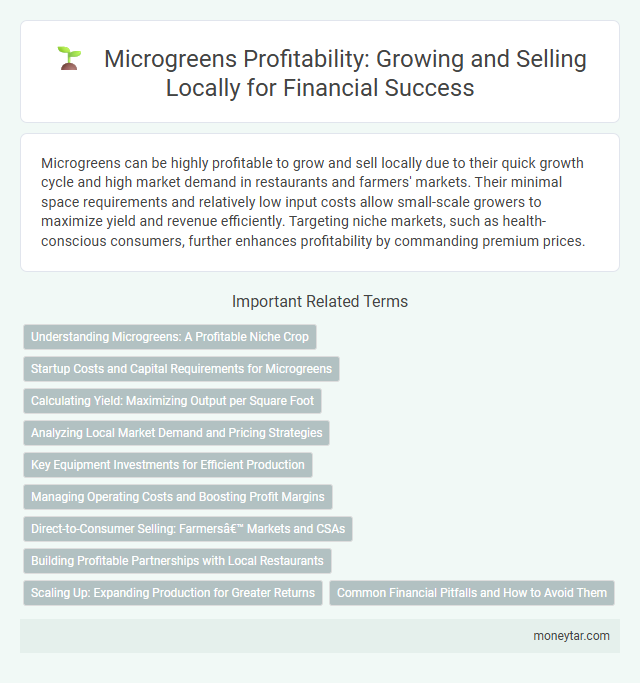 Microgreens Profitability: Growing and Selling Locally for Financial Success

Microgreens can be highly profitable to grow and sell locally due to their quick growth cycle and high market demand in restaurants and farmers' markets. Their minimal space requirements and relatively low input costs allow small-scale growers to maximize yield and revenue efficiently. Targeting niche markets, such as health-conscious consumers, further enhances profitability by commanding premium prices.

Important Related Terms

Understanding Microgreens: A Profitable Niche Crop

Startup Costs and Capital Requirements for Microgreens

Calculating Yield: Maximizing Output per Square Foot

Analyzing Local Market Demand and Pricing Strategies

Key Equipment Investments for Efficient Production

Managing Operating Costs and Boosting Profit Margins

Direct-to-Consumer Selling: Farmersâ€™ Markets and CSAs

Building Profitable Partnerships with Local Restaurants

Scaling Up: Expanding Production for Greater Returns

Common Financial Pitfalls and How to Avoid Them

moneytar.com