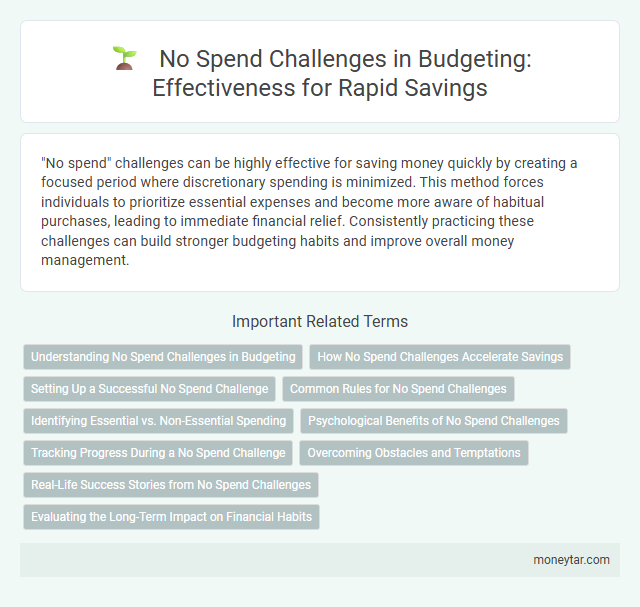 No Spend Challenges in Budgeting: Effectiveness for Rapid Savings

"No spend" challenges can be highly effective for saving money quickly by creating a focused period where discretionary spending is minimized. This method forces individuals to prioritize essential expenses and become more aware of habitual purchases, leading to immediate financial relief. Consistently practicing these challenges can build stronger budgeting habits and improve overall money management.

Important Related Terms

Understanding No Spend Challenges in Budgeting

How No Spend Challenges Accelerate Savings

Setting Up a Successful No Spend Challenge

Common Rules for No Spend Challenges

Identifying Essential vs. Non-Essential Spending

Psychological Benefits of No Spend Challenges

Tracking Progress During a No Spend Challenge

Overcoming Obstacles and Temptations

Real-Life Success Stories from No Spend Challenges

Evaluating the Long-Term Impact on Financial Habits

moneytar.com