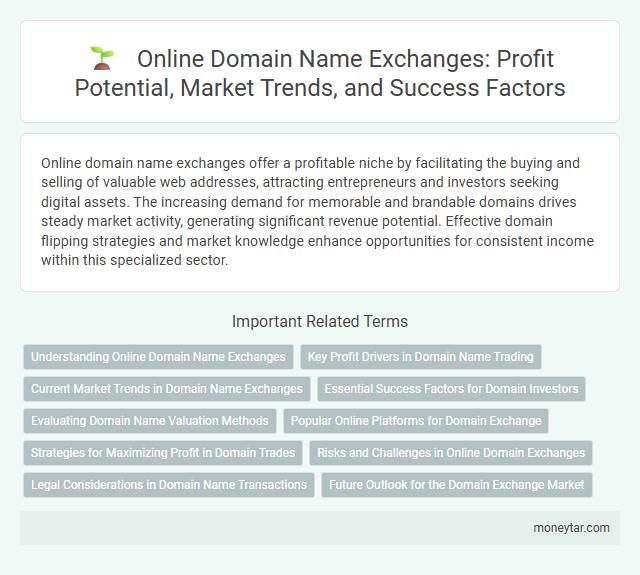 Online Domain Name Exchanges: Profit Potential, Market Trends, and Success Factors

Online domain name exchanges offer a profitable niche by facilitating the buying and selling of valuable web addresses, attracting entrepreneurs and investors seeking digital assets. The increasing demand for memorable and brandable domains drives steady market activity, generating significant revenue potential. Effective domain flipping strategies and market knowledge enhance opportunities for consistent income within this specialized sector.

Important Related Terms

Understanding Online Domain Name Exchanges

Key Profit Drivers in Domain Name Trading

Current Market Trends in Domain Name Exchanges

Essential Success Factors for Domain Investors

Evaluating Domain Name Valuation Methods

Popular Online Platforms for Domain Exchange

Strategies for Maximizing Profit in Domain Trades

Risks and Challenges in Online Domain Exchanges

Legal Considerations in Domain Name Transactions

Future Outlook for the Domain Exchange Market

moneytar.com