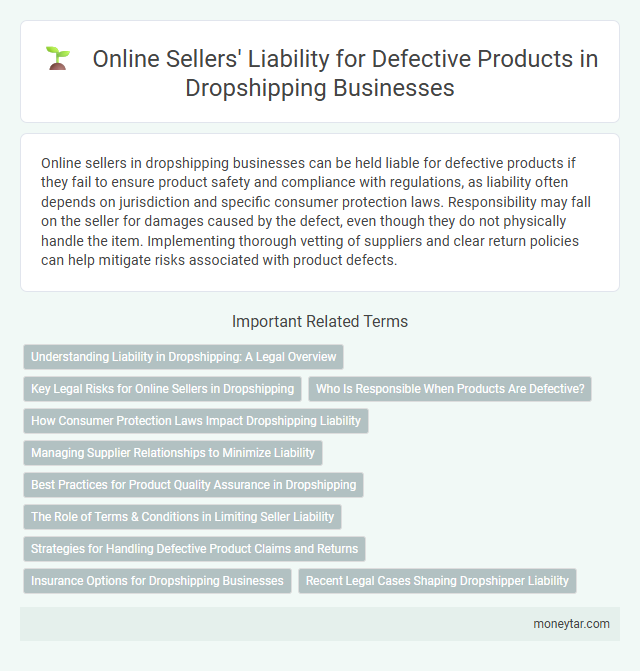 Online Sellers' Liability for Defective Products in Dropshipping Businesses

Online sellers in dropshipping businesses can be held liable for defective products if they fail to ensure product safety and compliance with regulations, as liability often depends on jurisdiction and specific consumer protection laws. Responsibility may fall on the seller for damages caused by the defect, even though they do not physically handle the item. Implementing thorough vetting of suppliers and clear return policies can help mitigate risks associated with product defects.

Important Related Terms

Understanding Liability in Dropshipping: A Legal Overview

Key Legal Risks for Online Sellers in Dropshipping

Who Is Responsible When Products Are Defective?

How Consumer Protection Laws Impact Dropshipping Liability

Managing Supplier Relationships to Minimize Liability

Best Practices for Product Quality Assurance in Dropshipping

The Role of Terms & Conditions in Limiting Seller Liability

Strategies for Handling Defective Product Claims and Returns

Insurance Options for Dropshipping Businesses

Recent Legal Cases Shaping Dropshipper Liability

moneytar.com