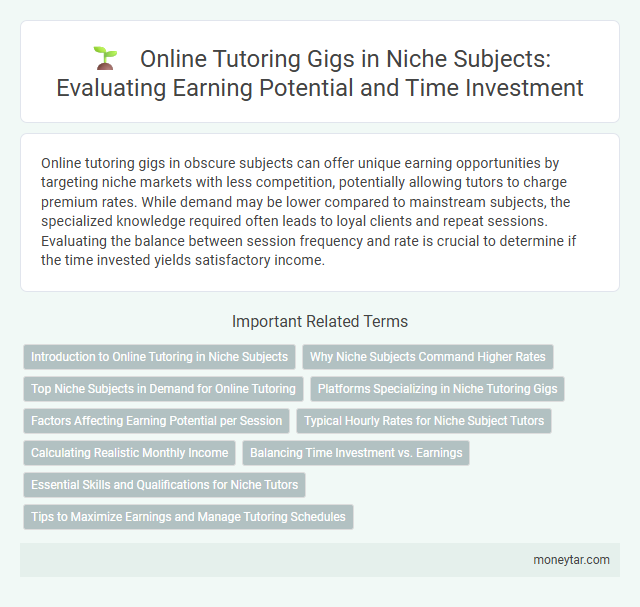 Online Tutoring Gigs in Niche Subjects: Evaluating Earning Potential and Time Investment

Online tutoring gigs in obscure subjects can offer unique earning opportunities by targeting niche markets with less competition, potentially allowing tutors to charge premium rates. While demand may be lower compared to mainstream subjects, the specialized knowledge required often leads to loyal clients and repeat sessions. Evaluating the balance between session frequency and rate is crucial to determine if the time invested yields satisfactory income.

Important Related Terms

Introduction to Online Tutoring in Niche Subjects

Why Niche Subjects Command Higher Rates

Top Niche Subjects in Demand for Online Tutoring

Platforms Specializing in Niche Tutoring Gigs

Factors Affecting Earning Potential per Session

Typical Hourly Rates for Niche Subject Tutors

Calculating Realistic Monthly Income

Balancing Time Investment vs. Earnings

Essential Skills and Qualifications for Niche Tutors

Tips to Maximize Earnings and Manage Tutoring Schedules

moneytar.com