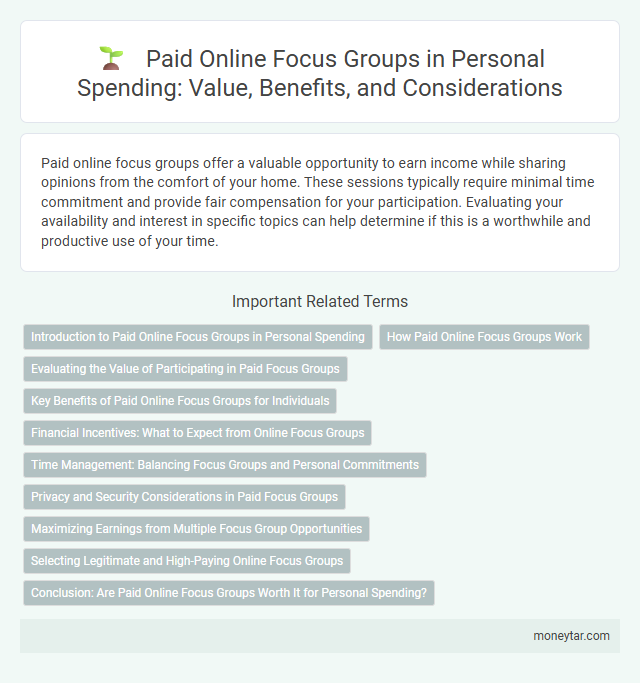 Paid Online Focus Groups in Personal Spending: Value, Benefits, and Considerations

Paid online focus groups offer a valuable opportunity to earn income while sharing opinions from the comfort of your home. These sessions typically require minimal time commitment and provide fair compensation for your participation. Evaluating your availability and interest in specific topics can help determine if this is a worthwhile and productive use of your time.

Important Related Terms

Introduction to Paid Online Focus Groups in Personal Spending

How Paid Online Focus Groups Work

Evaluating the Value of Participating in Paid Focus Groups

Key Benefits of Paid Online Focus Groups for Individuals

Financial Incentives: What to Expect from Online Focus Groups

Time Management: Balancing Focus Groups and Personal Commitments

Privacy and Security Considerations in Paid Focus Groups

Maximizing Earnings from Multiple Focus Group Opportunities

Selecting Legitimate and High-Paying Online Focus Groups

Conclusion: Are Paid Online Focus Groups Worth It for Personal Spending?

moneytar.com