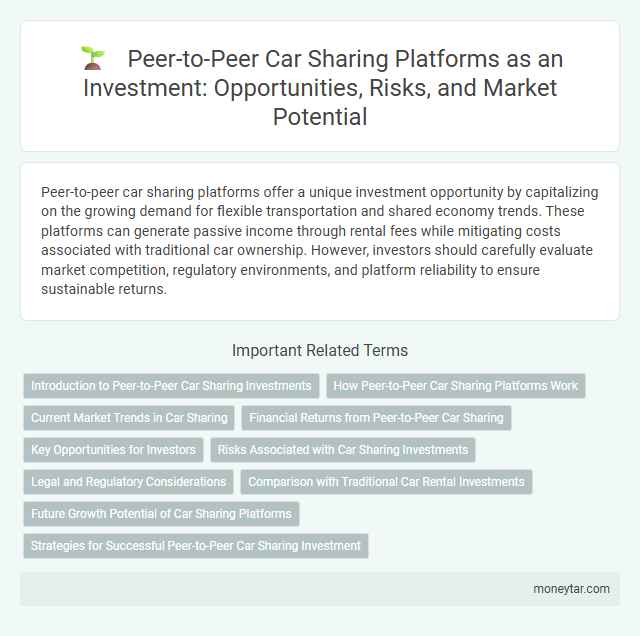 Peer-to-Peer Car Sharing Platforms as an Investment: Opportunities, Risks, and Market Potential

Peer-to-peer car sharing platforms offer a unique investment opportunity by capitalizing on the growing demand for flexible transportation and shared economy trends. These platforms can generate passive income through rental fees while mitigating costs associated with traditional car ownership. However, investors should carefully evaluate market competition, regulatory environments, and platform reliability to ensure sustainable returns.

Important Related Terms

Introduction to Peer-to-Peer Car Sharing Investments

How Peer-to-Peer Car Sharing Platforms Work

Current Market Trends in Car Sharing

Financial Returns from Peer-to-Peer Car Sharing

Key Opportunities for Investors

Risks Associated with Car Sharing Investments

Legal and Regulatory Considerations

Comparison with Traditional Car Rental Investments

Future Growth Potential of Car Sharing Platforms

Strategies for Successful Peer-to-Peer Car Sharing Investment

moneytar.com