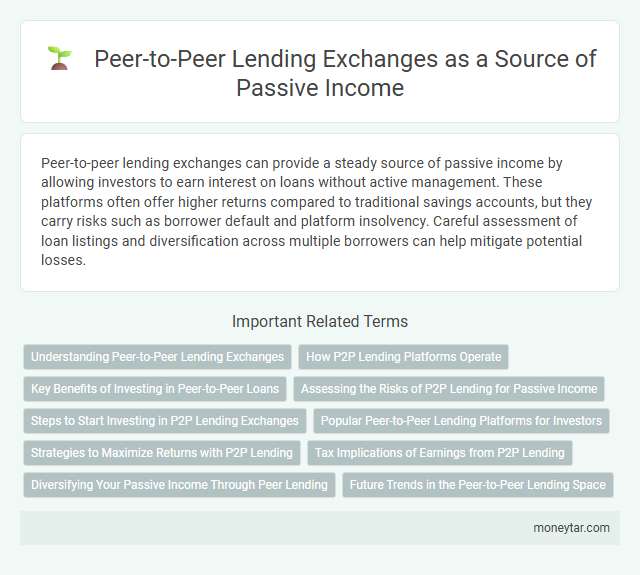 Peer-to-Peer Lending Exchanges as a Source of Passive Income

Peer-to-peer lending exchanges can provide a steady source of passive income by allowing investors to earn interest on loans without active management. These platforms often offer higher returns compared to traditional savings accounts, but they carry risks such as borrower default and platform insolvency. Careful assessment of loan listings and diversification across multiple borrowers can help mitigate potential losses.

Important Related Terms

Understanding Peer-to-Peer Lending Exchanges

How P2P Lending Platforms Operate

Key Benefits of Investing in Peer-to-Peer Loans

Assessing the Risks of P2P Lending for Passive Income

Steps to Start Investing in P2P Lending Exchanges

Popular Peer-to-Peer Lending Platforms for Investors

Strategies to Maximize Returns with P2P Lending

Tax Implications of Earnings from P2P Lending

Diversifying Your Passive Income Through Peer Lending

Future Trends in the Peer-to-Peer Lending Space

moneytar.com