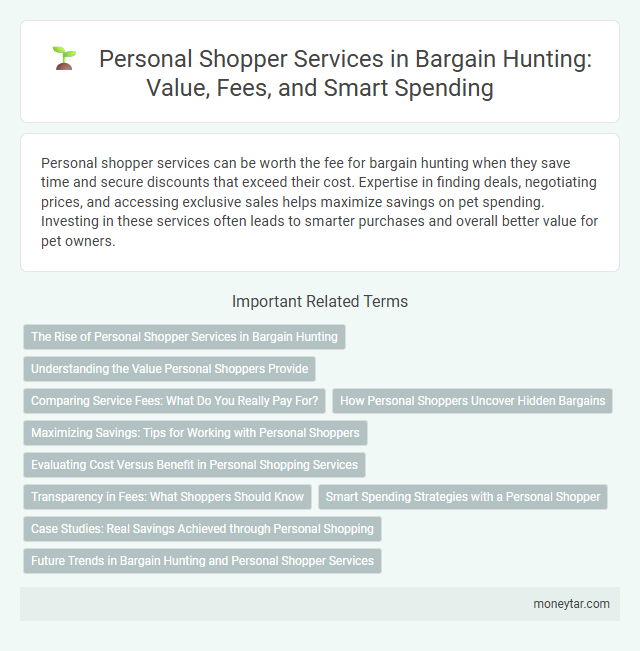 Personal Shopper Services in Bargain Hunting: Value, Fees, and Smart Spending

Personal shopper services can be worth the fee for bargain hunting when they save time and secure discounts that exceed their cost. Expertise in finding deals, negotiating prices, and accessing exclusive sales helps maximize savings on pet spending. Investing in these services often leads to smarter purchases and overall better value for pet owners.

Important Related Terms

The Rise of Personal Shopper Services in Bargain Hunting

Understanding the Value Personal Shoppers Provide

Comparing Service Fees: What Do You Really Pay For?

How Personal Shoppers Uncover Hidden Bargains

Maximizing Savings: Tips for Working with Personal Shoppers

Evaluating Cost Versus Benefit in Personal Shopping Services

Transparency in Fees: What Shoppers Should Know

Smart Spending Strategies with a Personal Shopper

Case Studies: Real Savings Achieved through Personal Shopping

Future Trends in Bargain Hunting and Personal Shopper Services

moneytar.com