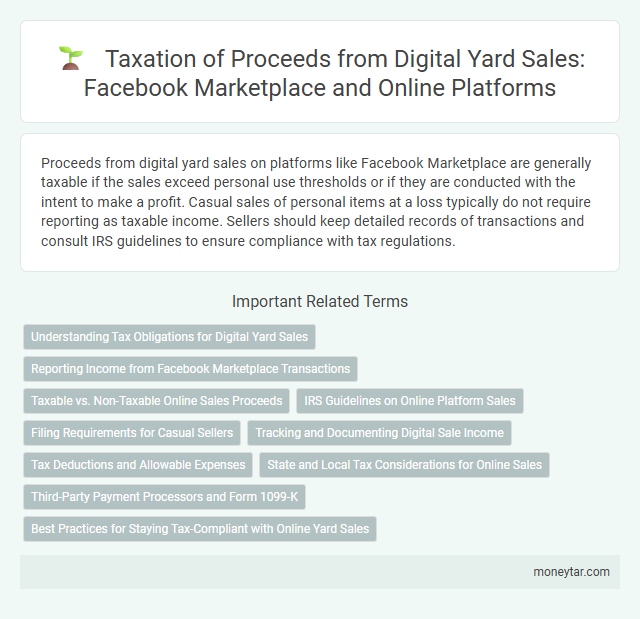 Taxation of Proceeds from Digital Yard Sales: Facebook Marketplace and Online Platforms

Proceeds from digital yard sales on platforms like Facebook Marketplace are generally taxable if the sales exceed personal use thresholds or if they are conducted with the intent to make a profit. Casual sales of personal items at a loss typically do not require reporting as taxable income. Sellers should keep detailed records of transactions and consult IRS guidelines to ensure compliance with tax regulations.

Important Related Terms

Understanding Tax Obligations for Digital Yard Sales

Reporting Income from Facebook Marketplace Transactions

Taxable vs. Non-Taxable Online Sales Proceeds

IRS Guidelines on Online Platform Sales

Filing Requirements for Casual Sellers

Tracking and Documenting Digital Sale Income

Tax Deductions and Allowable Expenses

State and Local Tax Considerations for Online Sales

Third-Party Payment Processors and Form 1099-K

Best Practices for Staying Tax-Compliant with Online Yard Sales

moneytar.com