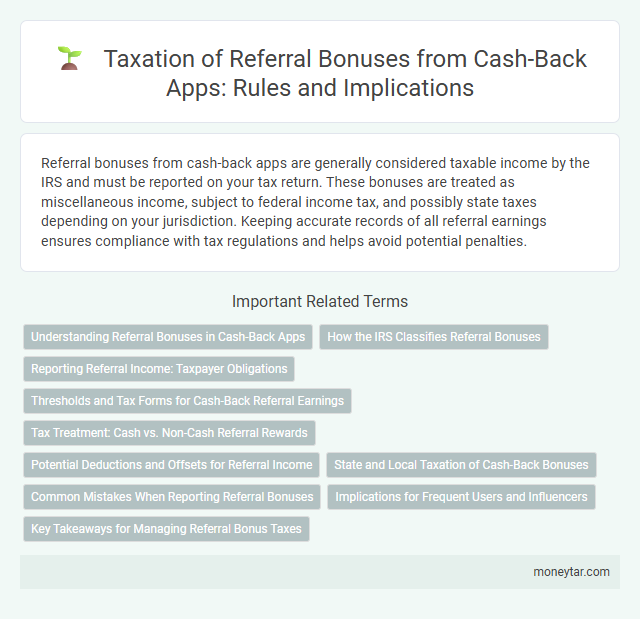 Taxation of Referral Bonuses from Cash-Back Apps: Rules and Implications

Referral bonuses from cash-back apps are generally considered taxable income by the IRS and must be reported on your tax return. These bonuses are treated as miscellaneous income, subject to federal income tax, and possibly state taxes depending on your jurisdiction. Keeping accurate records of all referral earnings ensures compliance with tax regulations and helps avoid potential penalties.

Important Related Terms

Understanding Referral Bonuses in Cash-Back Apps

How the IRS Classifies Referral Bonuses

Reporting Referral Income: Taxpayer Obligations

Thresholds and Tax Forms for Cash-Back Referral Earnings

Tax Treatment: Cash vs. Non-Cash Referral Rewards

Potential Deductions and Offsets for Referral Income

State and Local Taxation of Cash-Back Bonuses

Common Mistakes When Reporting Referral Bonuses

Implications for Frequent Users and Influencers

Key Takeaways for Managing Referral Bonus Taxes

moneytar.com