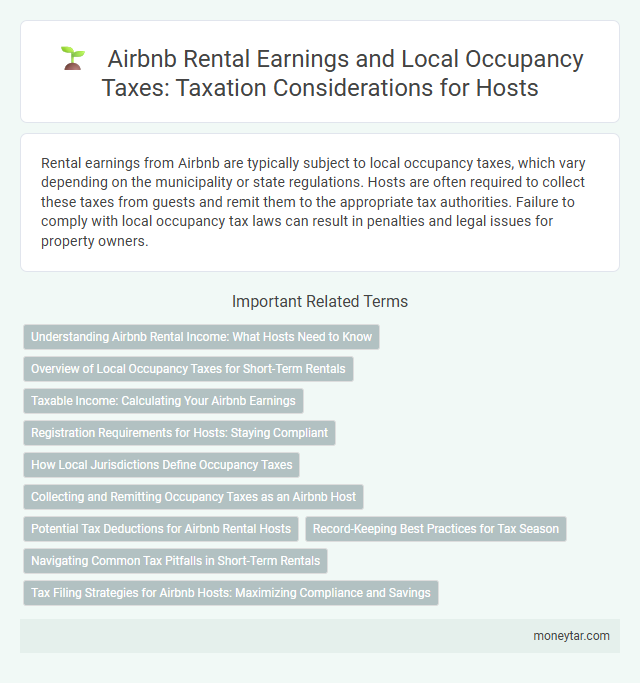 Airbnb Rental Earnings and Local Occupancy Taxes: Taxation Considerations for Hosts

Rental earnings from Airbnb are typically subject to local occupancy taxes, which vary depending on the municipality or state regulations. Hosts are often required to collect these taxes from guests and remit them to the appropriate tax authorities. Failure to comply with local occupancy tax laws can result in penalties and legal issues for property owners.

Important Related Terms

Understanding Airbnb Rental Income: What Hosts Need to Know

Overview of Local Occupancy Taxes for Short-Term Rentals

Taxable Income: Calculating Your Airbnb Earnings

Registration Requirements for Hosts: Staying Compliant

How Local Jurisdictions Define Occupancy Taxes

Collecting and Remitting Occupancy Taxes as an Airbnb Host

Potential Tax Deductions for Airbnb Rental Hosts

Record-Keeping Best Practices for Tax Season

Navigating Common Tax Pitfalls in Short-Term Rentals

Tax Filing Strategies for Airbnb Hosts: Maximizing Compliance and Savings

moneytar.com