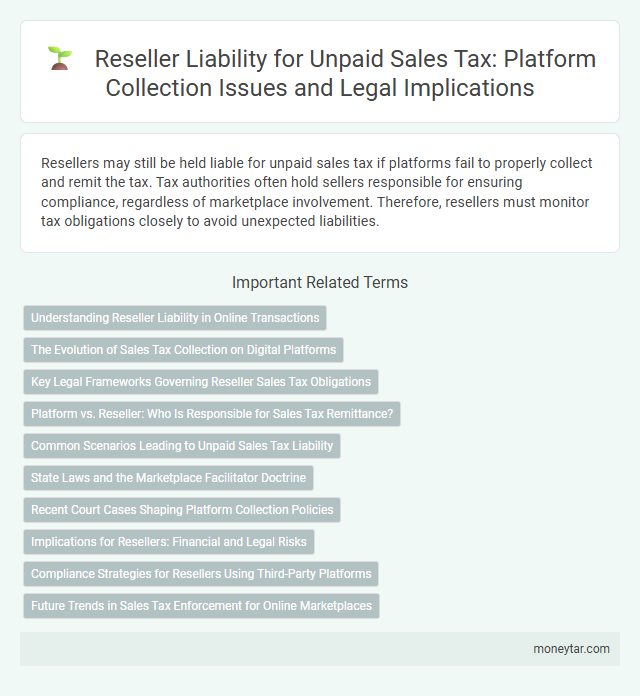 Reseller Liability for Unpaid Sales Tax: Platform Collection Issues and Legal Implications

Resellers may still be held liable for unpaid sales tax if platforms fail to properly collect and remit the tax. Tax authorities often hold sellers responsible for ensuring compliance, regardless of marketplace involvement. Therefore, resellers must monitor tax obligations closely to avoid unexpected liabilities.

Important Related Terms

Understanding Reseller Liability in Online Transactions

The Evolution of Sales Tax Collection on Digital Platforms

Key Legal Frameworks Governing Reseller Sales Tax Obligations

Platform vs. Reseller: Who Is Responsible for Sales Tax Remittance?

Common Scenarios Leading to Unpaid Sales Tax Liability

State Laws and the Marketplace Facilitator Doctrine

Recent Court Cases Shaping Platform Collection Policies

Implications for Resellers: Financial and Legal Risks

Compliance Strategies for Resellers Using Third-Party Platforms

Future Trends in Sales Tax Enforcement for Online Marketplaces

moneytar.com