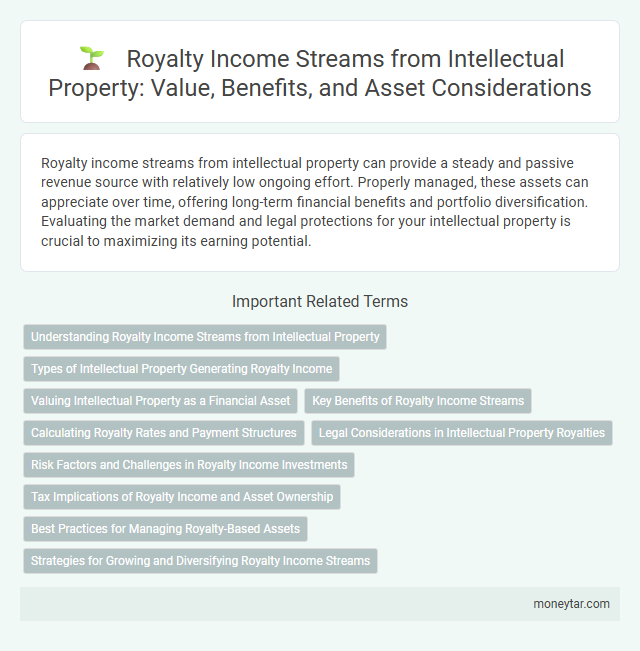 Royalty Income Streams from Intellectual Property: Value, Benefits, and Asset Considerations

Royalty income streams from intellectual property can provide a steady and passive revenue source with relatively low ongoing effort. Properly managed, these assets can appreciate over time, offering long-term financial benefits and portfolio diversification. Evaluating the market demand and legal protections for your intellectual property is crucial to maximizing its earning potential.

Important Related Terms

Understanding Royalty Income Streams from Intellectual Property

Types of Intellectual Property Generating Royalty Income

Valuing Intellectual Property as a Financial Asset

Key Benefits of Royalty Income Streams

Calculating Royalty Rates and Payment Structures

Legal Considerations in Intellectual Property Royalties

Risk Factors and Challenges in Royalty Income Investments

Tax Implications of Royalty Income and Asset Ownership

Best Practices for Managing Royalty-Based Assets

Strategies for Growing and Diversifying Royalty Income Streams

moneytar.com