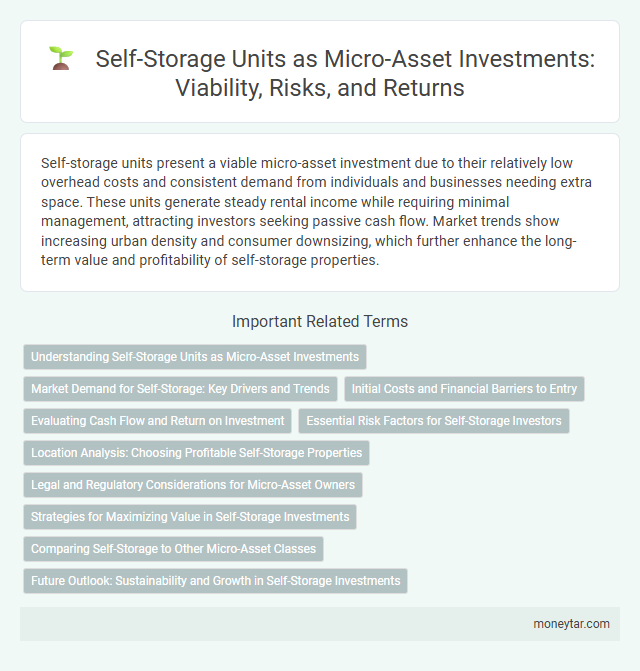 Self-Storage Units as Micro-Asset Investments: Viability, Risks, and Returns

Self-storage units present a viable micro-asset investment due to their relatively low overhead costs and consistent demand from individuals and businesses needing extra space. These units generate steady rental income while requiring minimal management, attracting investors seeking passive cash flow. Market trends show increasing urban density and consumer downsizing, which further enhance the long-term value and profitability of self-storage properties.

Important Related Terms

Understanding Self-Storage Units as Micro-Asset Investments

Market Demand for Self-Storage: Key Drivers and Trends

Initial Costs and Financial Barriers to Entry

Evaluating Cash Flow and Return on Investment

Essential Risk Factors for Self-Storage Investors

Location Analysis: Choosing Profitable Self-Storage Properties

Legal and Regulatory Considerations for Micro-Asset Owners

Strategies for Maximizing Value in Self-Storage Investments

Comparing Self-Storage to Other Micro-Asset Classes

Future Outlook: Sustainability and Growth in Self-Storage Investments

moneytar.com