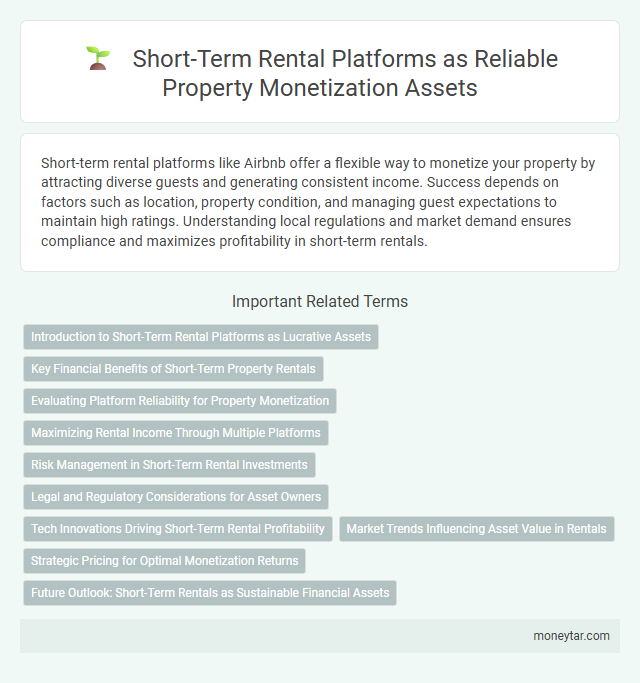 Short-Term Rental Platforms as Reliable Property Monetization Assets

Short-term rental platforms like Airbnb offer a flexible way to monetize your property by attracting diverse guests and generating consistent income. Success depends on factors such as location, property condition, and managing guest expectations to maintain high ratings. Understanding local regulations and market demand ensures compliance and maximizes profitability in short-term rentals.

Important Related Terms

Introduction to Short-Term Rental Platforms as Lucrative Assets

Key Financial Benefits of Short-Term Property Rentals

Evaluating Platform Reliability for Property Monetization

Maximizing Rental Income Through Multiple Platforms

Risk Management in Short-Term Rental Investments

Legal and Regulatory Considerations for Asset Owners

Tech Innovations Driving Short-Term Rental Profitability

Market Trends Influencing Asset Value in Rentals

Strategic Pricing for Optimal Monetization Returns

Future Outlook: Short-Term Rentals as Sustainable Financial Assets

moneytar.com