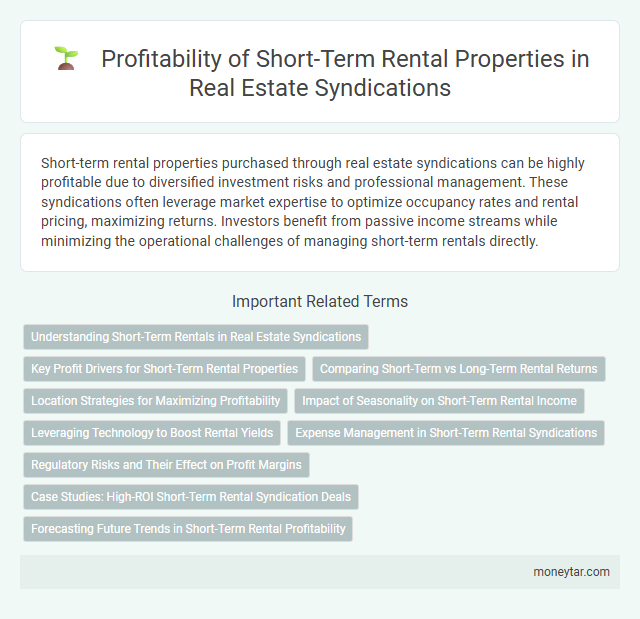 Profitability of Short-Term Rental Properties in Real Estate Syndications

Short-term rental properties purchased through real estate syndications can be highly profitable due to diversified investment risks and professional management. These syndications often leverage market expertise to optimize occupancy rates and rental pricing, maximizing returns. Investors benefit from passive income streams while minimizing the operational challenges of managing short-term rentals directly.

Important Related Terms

Understanding Short-Term Rentals in Real Estate Syndications

Key Profit Drivers for Short-Term Rental Properties

Comparing Short-Term vs Long-Term Rental Returns

Location Strategies for Maximizing Profitability

Impact of Seasonality on Short-Term Rental Income

Leveraging Technology to Boost Rental Yields

Expense Management in Short-Term Rental Syndications

Regulatory Risks and Their Effect on Profit Margins

Case Studies: High-ROI Short-Term Rental Syndication Deals

Forecasting Future Trends in Short-Term Rental Profitability

moneytar.com