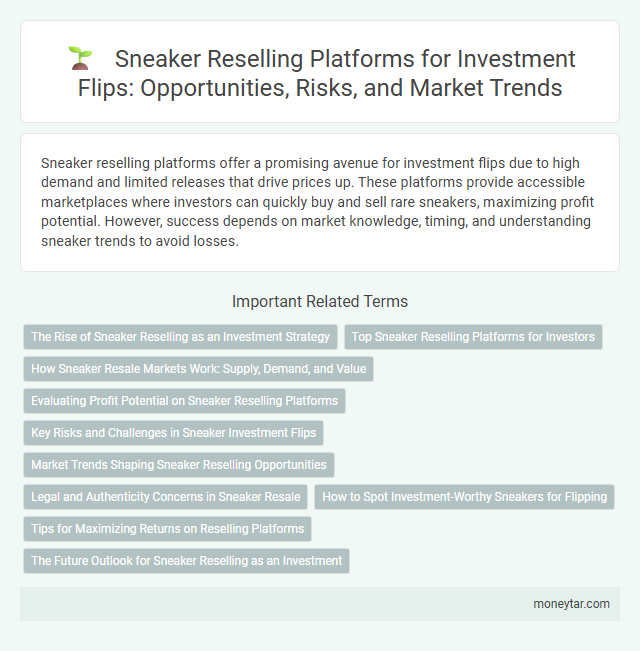 Sneaker Reselling Platforms for Investment Flips: Opportunities, Risks, and Market Trends

Sneaker reselling platforms offer a promising avenue for investment flips due to high demand and limited releases that drive prices up. These platforms provide accessible marketplaces where investors can quickly buy and sell rare sneakers, maximizing profit potential. However, success depends on market knowledge, timing, and understanding sneaker trends to avoid losses.

Important Related Terms

The Rise of Sneaker Reselling as an Investment Strategy

Top Sneaker Reselling Platforms for Investors

How Sneaker Resale Markets Work: Supply, Demand, and Value

Evaluating Profit Potential on Sneaker Reselling Platforms

Key Risks and Challenges in Sneaker Investment Flips

Market Trends Shaping Sneaker Reselling Opportunities

Legal and Authenticity Concerns in Sneaker Resale

How to Spot Investment-Worthy Sneakers for Flipping

Tips for Maximizing Returns on Reselling Platforms

The Future Outlook for Sneaker Reselling as an Investment

moneytar.com